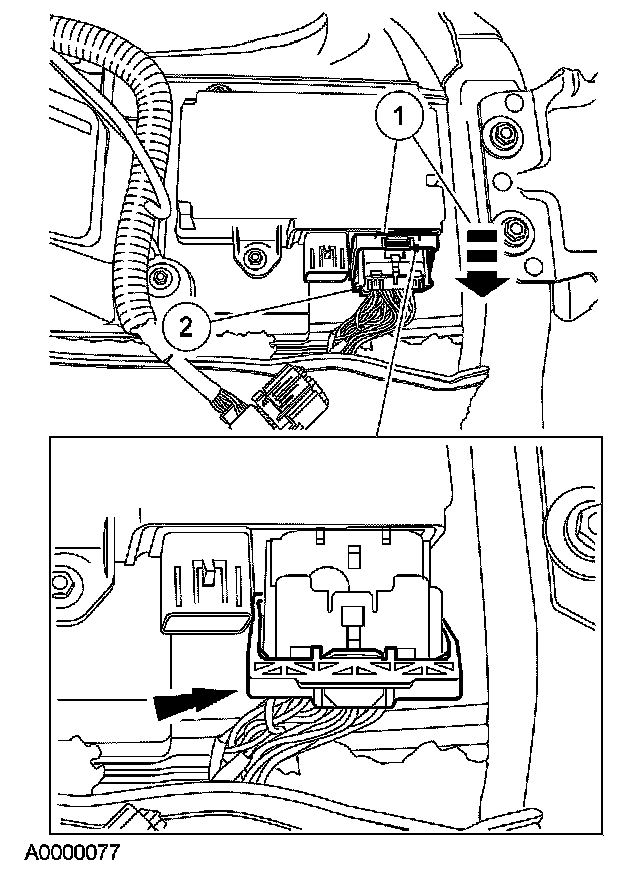 1
2
A0000077