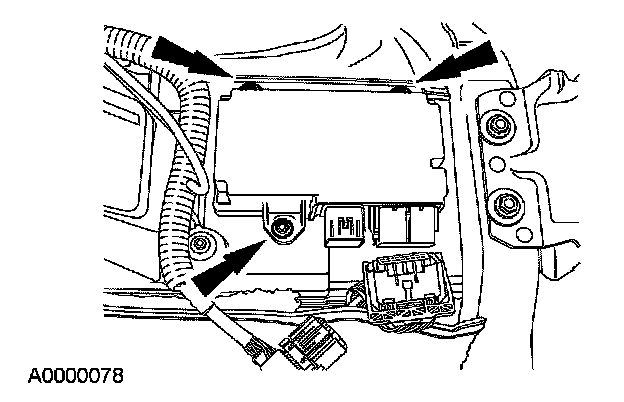 A0000078