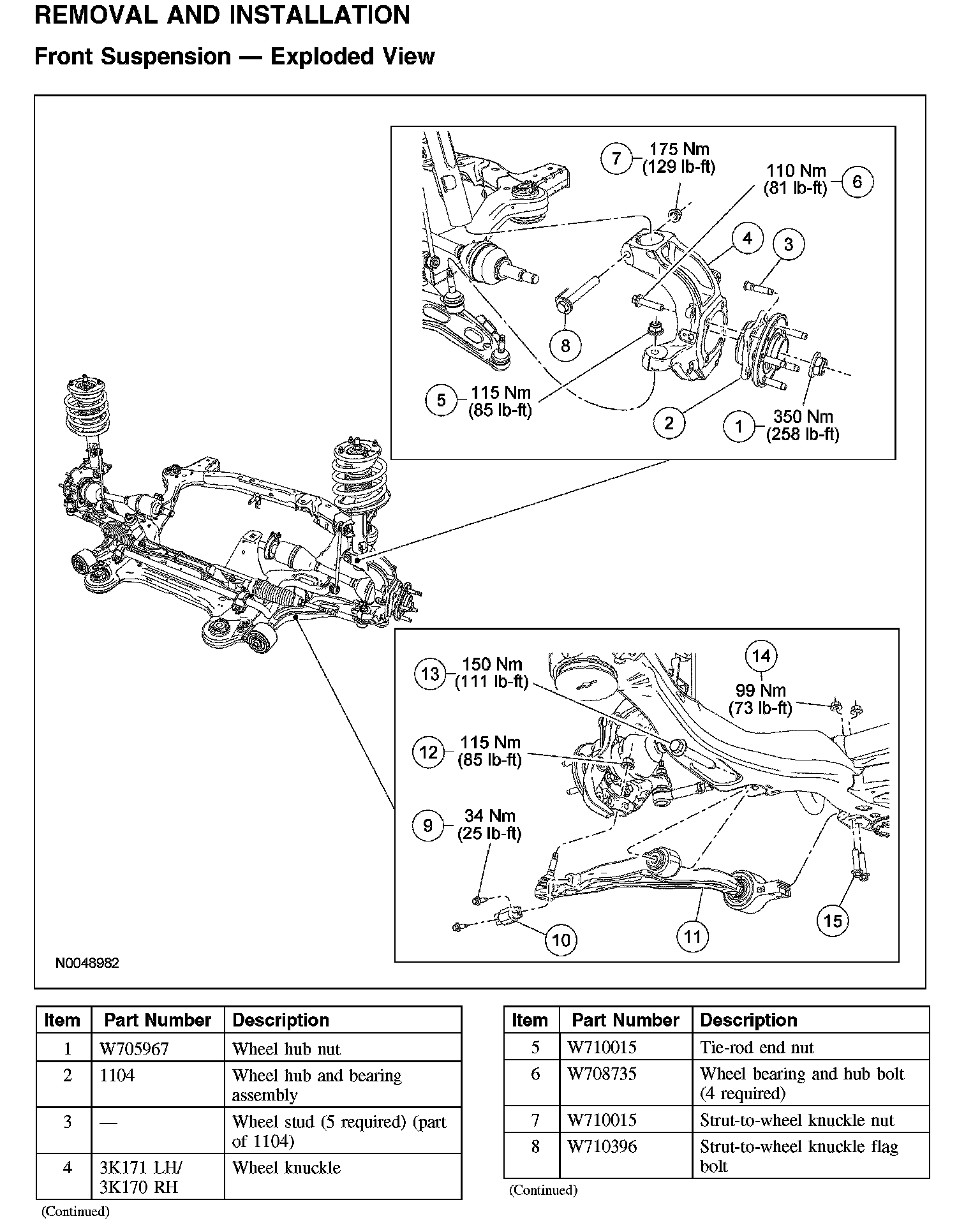 REMOVAL AND INSTALLATION

Front Suspension — Exploded View

7 175 Nm (129 lb-ft)

110 Nm (81 lb-ft) 6

4

3

8

5 115 Nm (85 lb-ft)

2

1 350 Nm (258 lb-ft)

13 150 Nm (111 lb-ft)

14

99 Nm (73 lb-ft)

12 115 Nm (85 lb-ft)

9 34 Nm (25 lb-ft)

10

11

15

N0048982

| Item | Part Number | Description |
|---|---|---|
| 1 | W705967 | Wheel hub nut |
| 2 | 1104 | Wheel hub and bearing assembly |
| 3 | — | Wheel stud (5 required) (part of 1104) |
| 4 | 3K171 LH/ 3K170 RH | Wheel knuckle |

(Continued)

| Item | Part Number | Description |
|---|---|---|
| 5 | W710015 | Tie-rod end nut |
| 6 | W708735 | Wheel bearing and hub bolt (4 required) |
| 7 | W710015 | Strut-to-wheel knuckle nut |
| 8 | W710396 | Strut-to-wheel knuckle flag bolt |

(Continued)