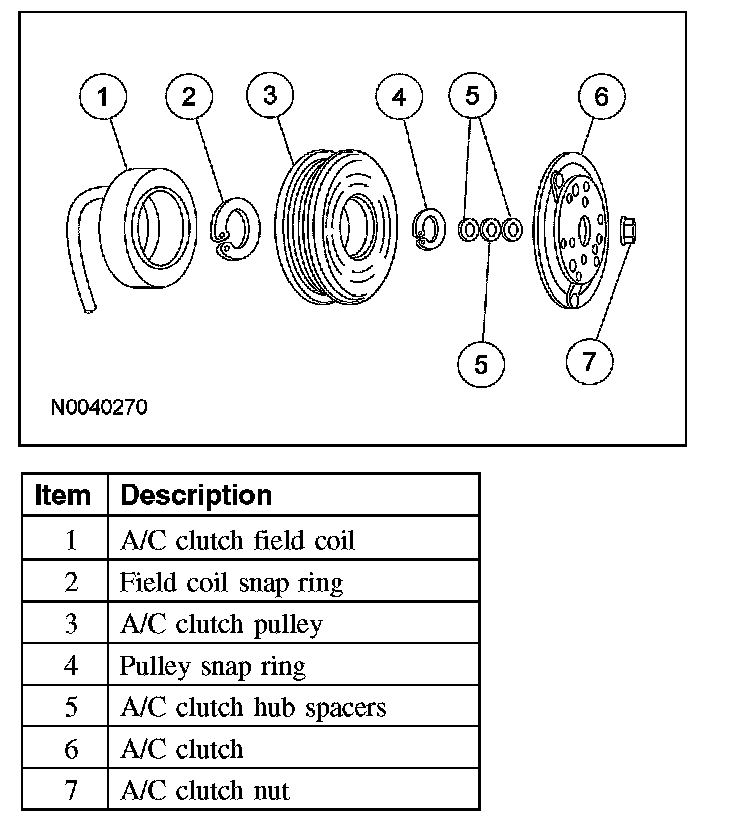 1 2 3 4 5 6

5 7

N0040270

| Item | Description |
|---|---|
| 1 | A/C clutch field coil |
| 2 | Field coil snap ring |
| 3 | A/C clutch pulley |
| 4 | Pulley snap ring |
| 5 | A/C clutch hub spacers |
| 6 | A/C clutch |
| 7 | A/C clutch nut |