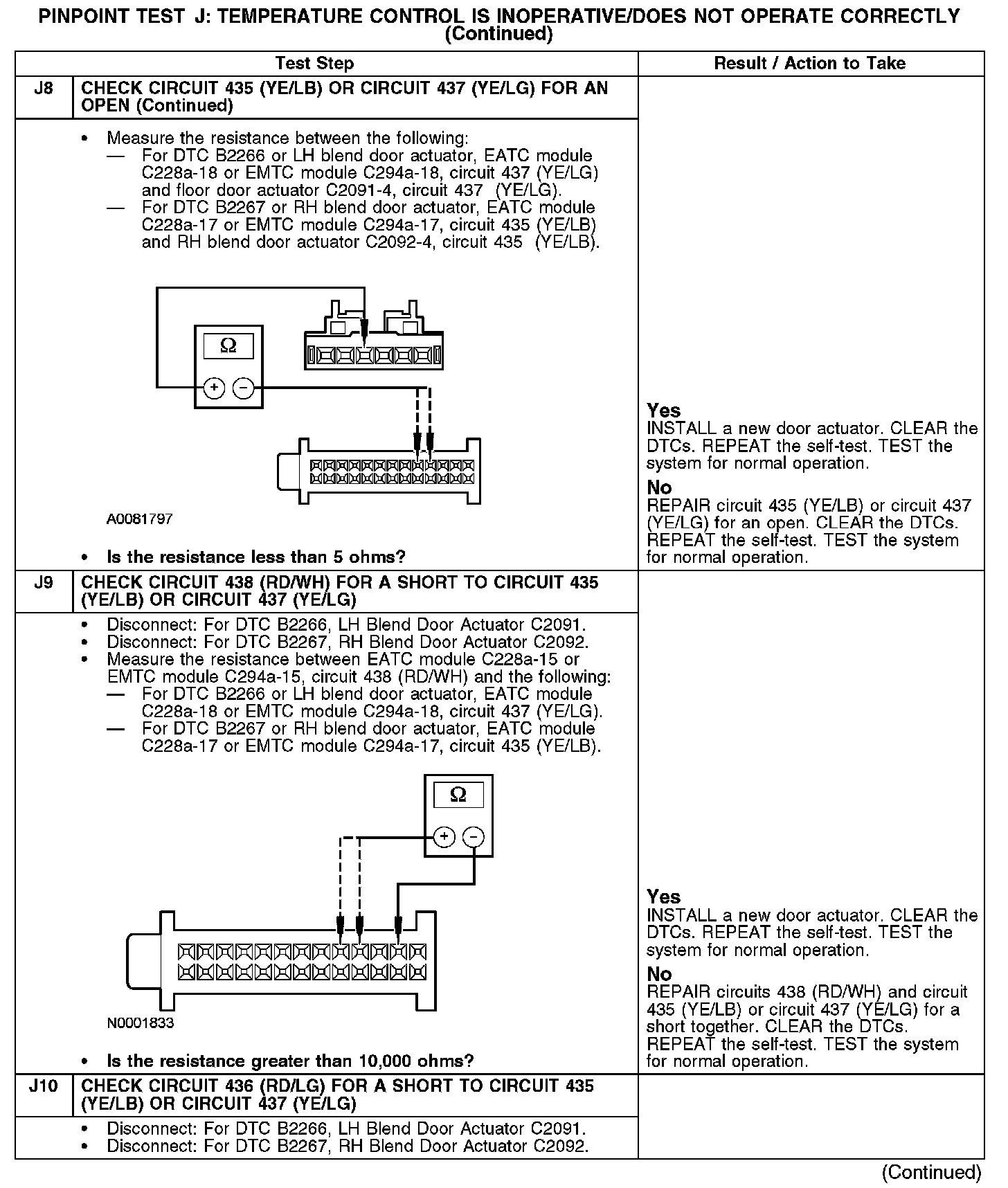 PINPOINT TEST J: TEMPERATURE CONTROL IS INOPERATIVE/DOES NOT OPERATE CORRECTLY (Continued)

| | Test Step | Result / Action to Take |
|---|---|---|
| J8 | CHECK CIRCUIT 435 (YE/LB) OR CIRCUIT 437 (YE/LG) FOR AN OPEN (Continued) | |
| | • Measure the resistance between the following: — For DTC B2266 or LH blend door actuator, EATC module C228a-18 or EMTC module C294a-18, circuit 437 (YE/LG) and floor door actuator C2091-4, circuit 437 (YE/LG). — For DTC B2267 or RH blend door actuator, EATC module C228a-17 or EMTC module C294a-17, circuit 435 (YE/LB) and RH blend door actuator C2092-4, circuit 435 (YE/LB). Ω + − A0081797 • Is the resistance less than 5 ohms? | Yes INSTALL a new door actuator. CLEAR the DTCs. REPEAT the self-test. TEST the system for normal operation. No REPAIR circuit 435 (YE/LB) or circuit 437 (YE/LG) for an open. CLEAR the DTCs. REPEAT the self-test. TEST the system for normal operation. |
| J9 | CHECK CIRCUIT 438 (RD/WH) FOR A SHORT TO CIRCUIT 435 (YE/LB) OR CIRCUIT 437 (YE/LG) | |
| | • Disconnect: For DTC B2266, LH Blend Door Actuator C2091. • Disconnect: For DTC B2267, RH Blend Door Actuator C2092. • Measure the resistance between EATC module C228a-15 or EMTC module C294a-15, circuit 438 (RD/WH) and the following: — For DTC B2266 or LH blend door actuator, EATC module C228a-18 or EMTC module C294a-18, circuit 437 (YE/LG). — For DTC B2267 or RH blend door actuator, EATC module C228a-17 or EMTC module C294a-17, circuit 435 (YE/LB). Ω + − N0001833 • Is the resistance greater than 10,000 ohms? | Yes INSTALL a new door actuator. CLEAR the DTCs. REPEAT the self-test. TEST the system for normal operation. No REPAIR circuits 438 (RD/WH) and circuit 435 (YE/LB) or circuit 437 (YE/LG) for a short together. CLEAR the DTCs. REPEAT the self-test. TEST the system for normal operation. |
| J10 | CHECK CIRCUIT 436 (RD/LG) FOR A SHORT TO CIRCUIT 435 (YE/LB) OR CIRCUIT 437 (YE/LG) | |
| | • Disconnect: For DTC B2266, LH Blend Door Actuator C2091. • Disconnect: For DTC B2267, RH Blend Door Actuator C2092. | |

(Continued)