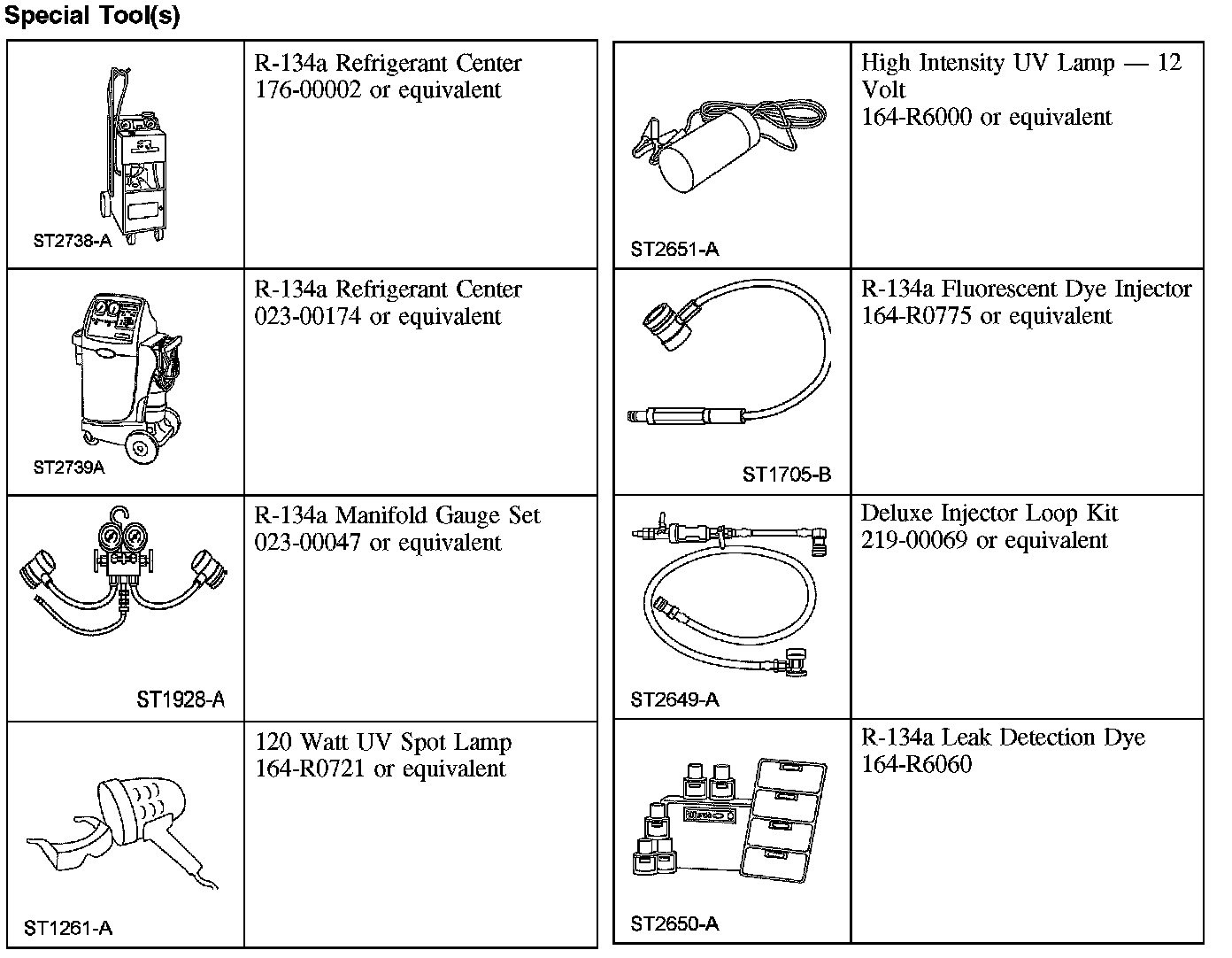 Special Tool(s)

| | |
|---|---|
| ST2738-A | R-134a Refrigerant Center 176-00002 or equivalent |
| ST2739A | R-134a Refrigerant Center 023-00174 or equivalent |
| ST1928-A | R-134a Manifold Gauge Set 023-00047 or equivalent |
| ST1261-A | 120 Watt UV Spot Lamp 164-R0721 or equivalent |

| | |
|---|---|
| ST2651-A | High Intensity UV Lamp — 12 Volt 164-R6000 or equivalent |
| ST1705-B | R-134a Fluorescent Dye Injector 164-R0775 or equivalent |
| ST2649-A | Deluxe Injector Loop Kit 219-00069 or equivalent |
| ST2650-A | R-134a Leak Detection Dye 164-R6060 |