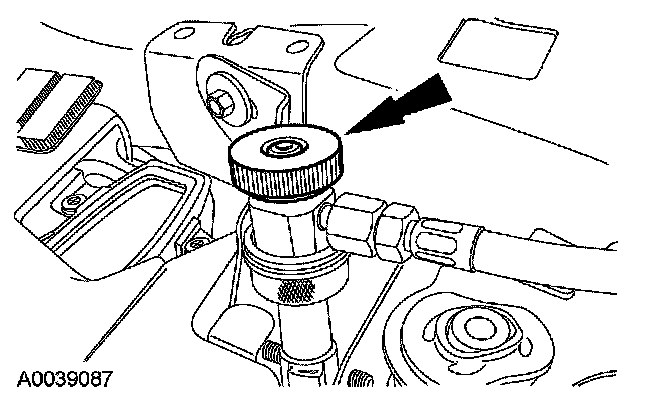 A0039087