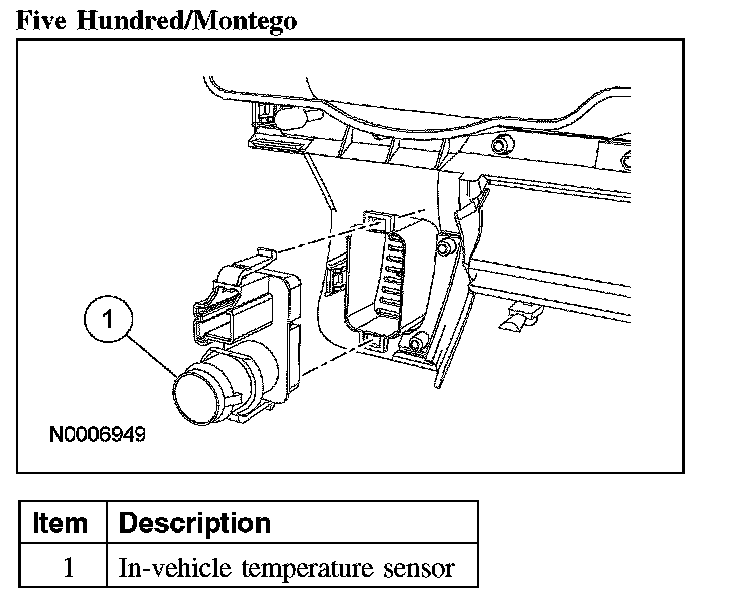 Five Hundred/Montego

1

N0006949

| Item | Description |
|---|---|
| 1 | In-vehicle temperature sensor |