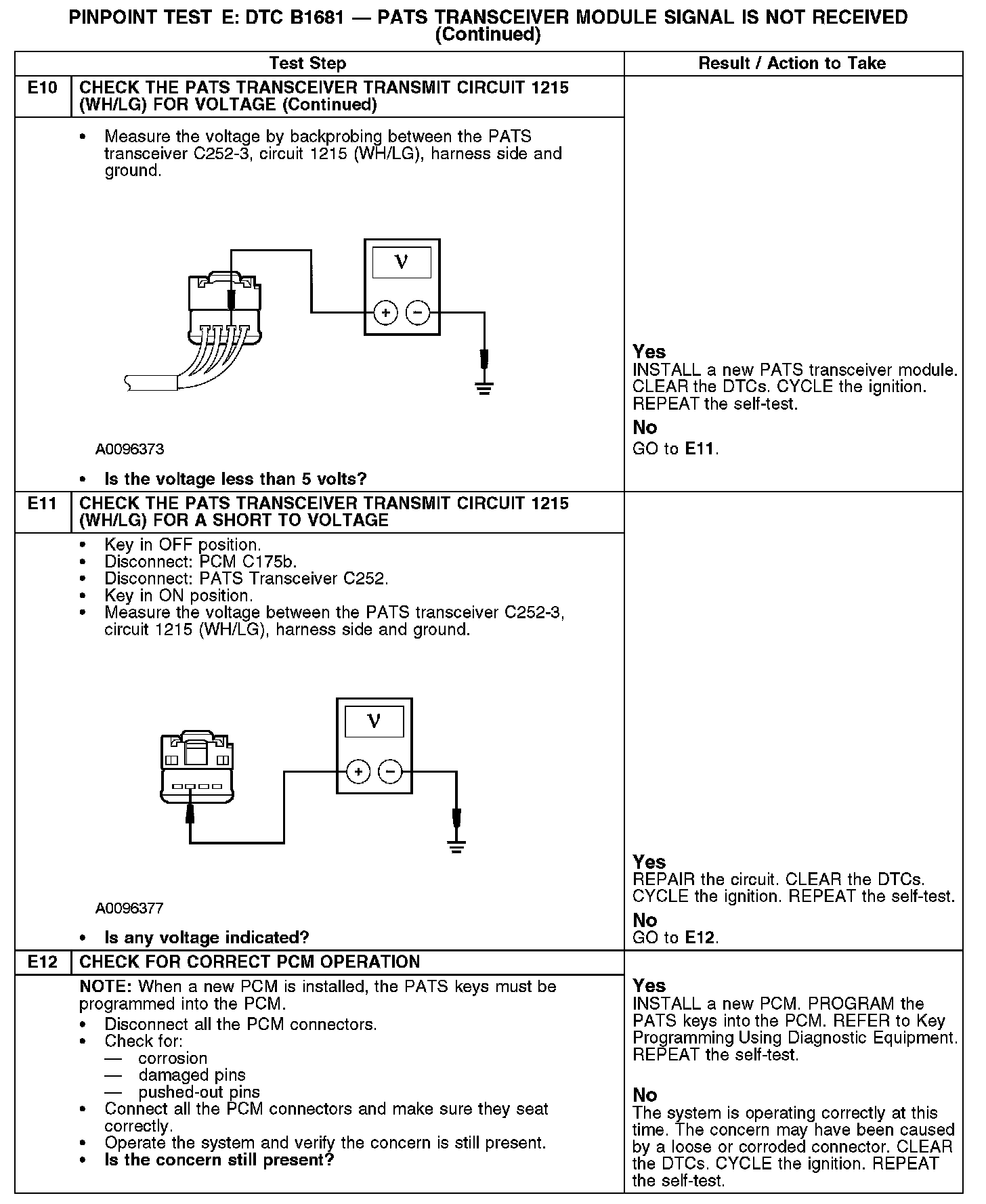 PINPOINT TEST E: DTC B1681 — PATS TRANSCEIVER MODULE SIGNAL IS NOT RECEIVED (Continued)

| | Test Step | Result / Action to Take |
|---|---|---|
| E10 | CHECK THE PATS TRANSCEIVER TRANSMIT CIRCUIT 1215 (WH/LG) FOR VOLTAGE (Continued) | |
| | • Measure the voltage by backprobing between the PATS transceiver C252-3, circuit 1215 (WH/LG), harness side and ground. V + − A0096373 • Is the voltage less than 5 volts? | Yes INSTALL a new PATS transceiver module. CLEAR the DTCs. CYCLE the ignition. REPEAT the self-test. No GO to E11. |
| E11 | CHECK THE PATS TRANSCEIVER TRANSMIT CIRCUIT 1215 (WH/LG) FOR A SHORT TO VOLTAGE | |
| | • Key in OFF position. • Disconnect: PCM C175b. • Disconnect: PATS Transceiver C252. • Key in ON position. • Measure the voltage between the PATS transceiver C252-3, circuit 1215 (WH/LG), harness side and ground. V + − A0096377 • Is any voltage indicated? | Yes REPAIR the circuit. CLEAR the DTCs. CYCLE the ignition. REPEAT the self-test. No GO to E12. |
| E12 | CHECK FOR CORRECT PCM OPERATION | |
| | NOTE: When a new PCM is installed, the PATS keys must be programmed into the PCM. • Disconnect all the PCM connectors. • Check for: — corrosion — damaged pins — pushed-out pins • Connect all the PCM connectors and make sure they seat correctly. • Operate the system and verify the concern is still present. • Is the concern still present? | Yes INSTALL a new PCM. PROGRAM the PATS keys into the PCM. REFER to Key Programming Using Diagnostic Equipment. REPEAT the self-test. No The system is operating correctly at this time. The concern may have been caused by a loose or corroded connector. CLEAR the DTCs. CYCLE the ignition. REPEAT the self-test. |