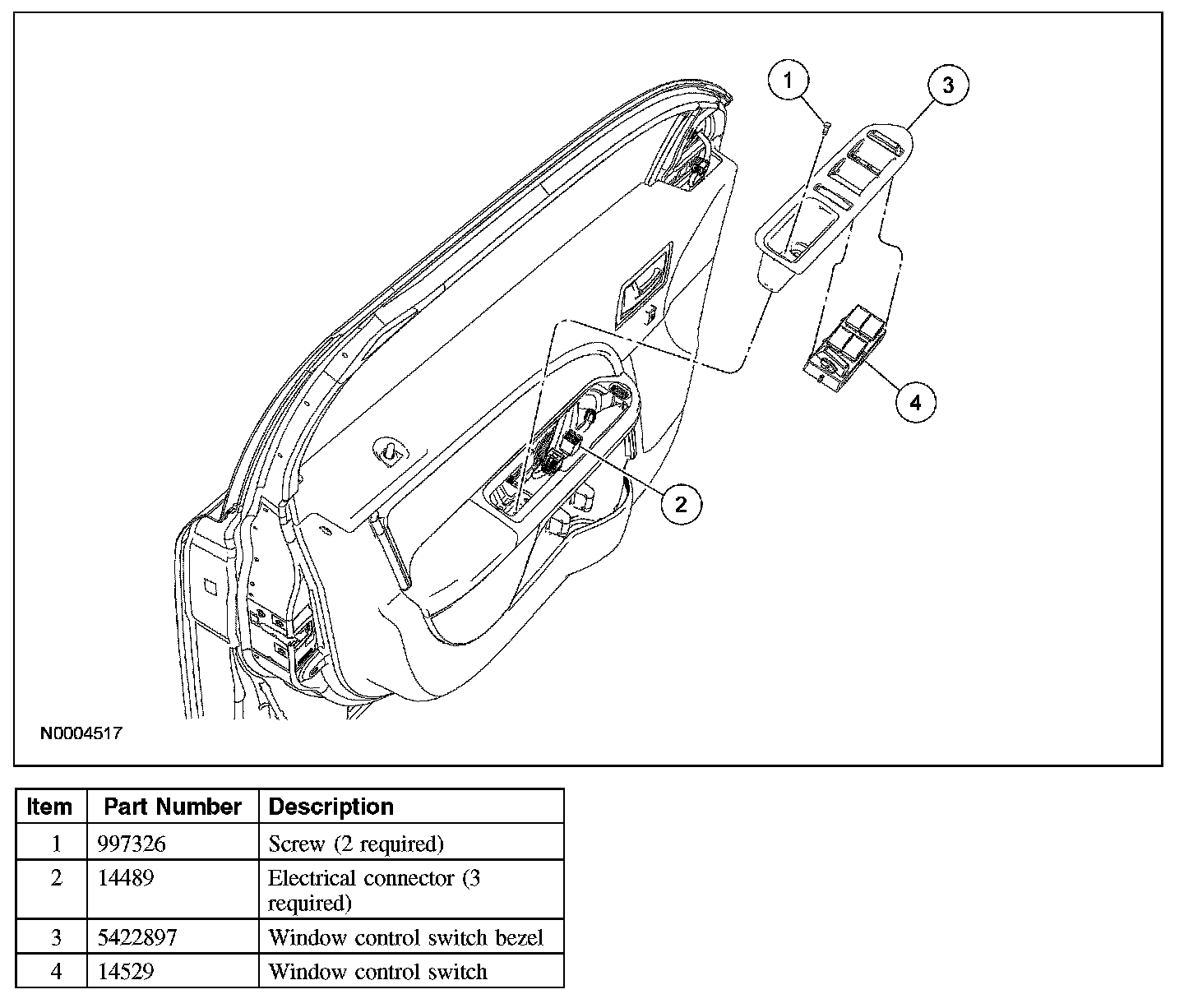 1

3

4

2

N0004517

| Item | Part Number | Description |
|---|---|---|
| 1 | 997326 | Screw (2 required) |
| 2 | 14489 | Electrical connector (3 required) |
| 3 | 5422897 | Window control switch bezel |
| 4 | 14529 | Window control switch |