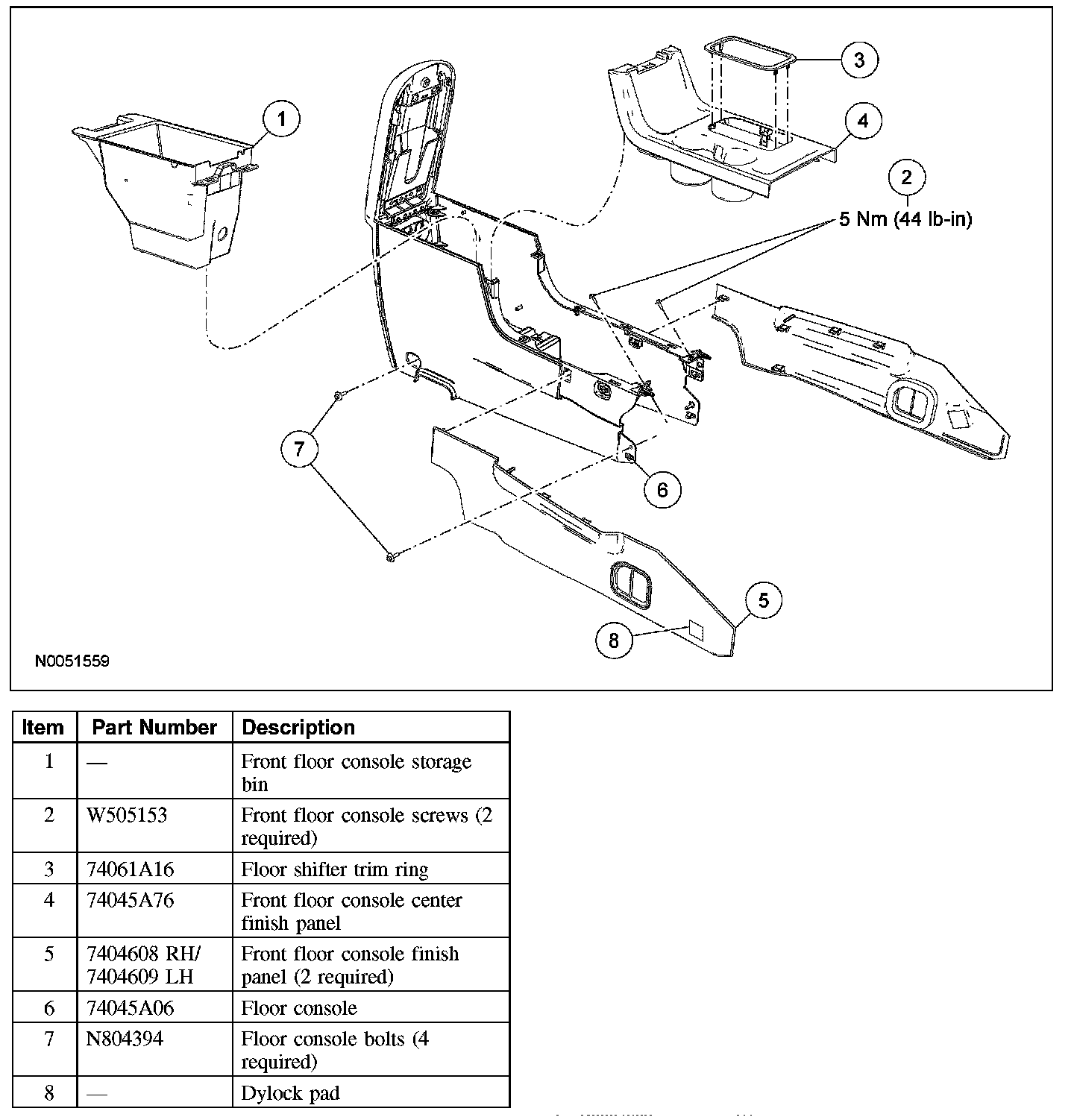 1

3

4

2

5 Nm (44 lb-in)

7

6

5

8

N0051559

| Item | Part Number | Description |
|---|---|---|
| 1 | — | Front floor console storage bin |
| 2 | W505153 | Front floor console screws (2 required) |
| 3 | 74061A16 | Floor shifter trim ring |
| 4 | 74045A76 | Front floor console center finish panel |
| 5 | 7404608 RH/ 7404609 LH | Front floor console finish panel (2 required) |
| 6 | 74045A06 | Floor console |
| 7 | N804394 | Floor console bolts (4 required) |
| 8 | — | Dylock pad |