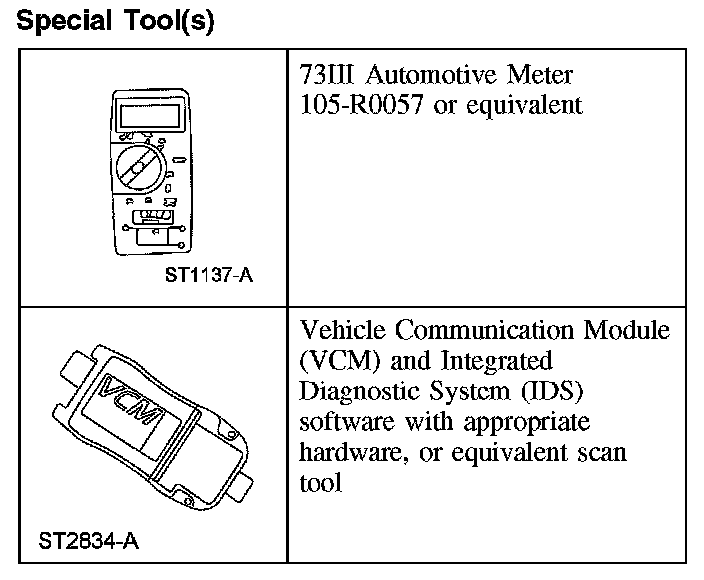 Special Tool(s)

| | |
|---|---|
| ST1137-A | 73III Automotive Meter 105-R0057 or equivalent |
| VCM ST2834-A | Vehicle Communication Module (VCM) and Integrated Diagnostic System (IDS) software with appropriate hardware, or equivalent scan tool |