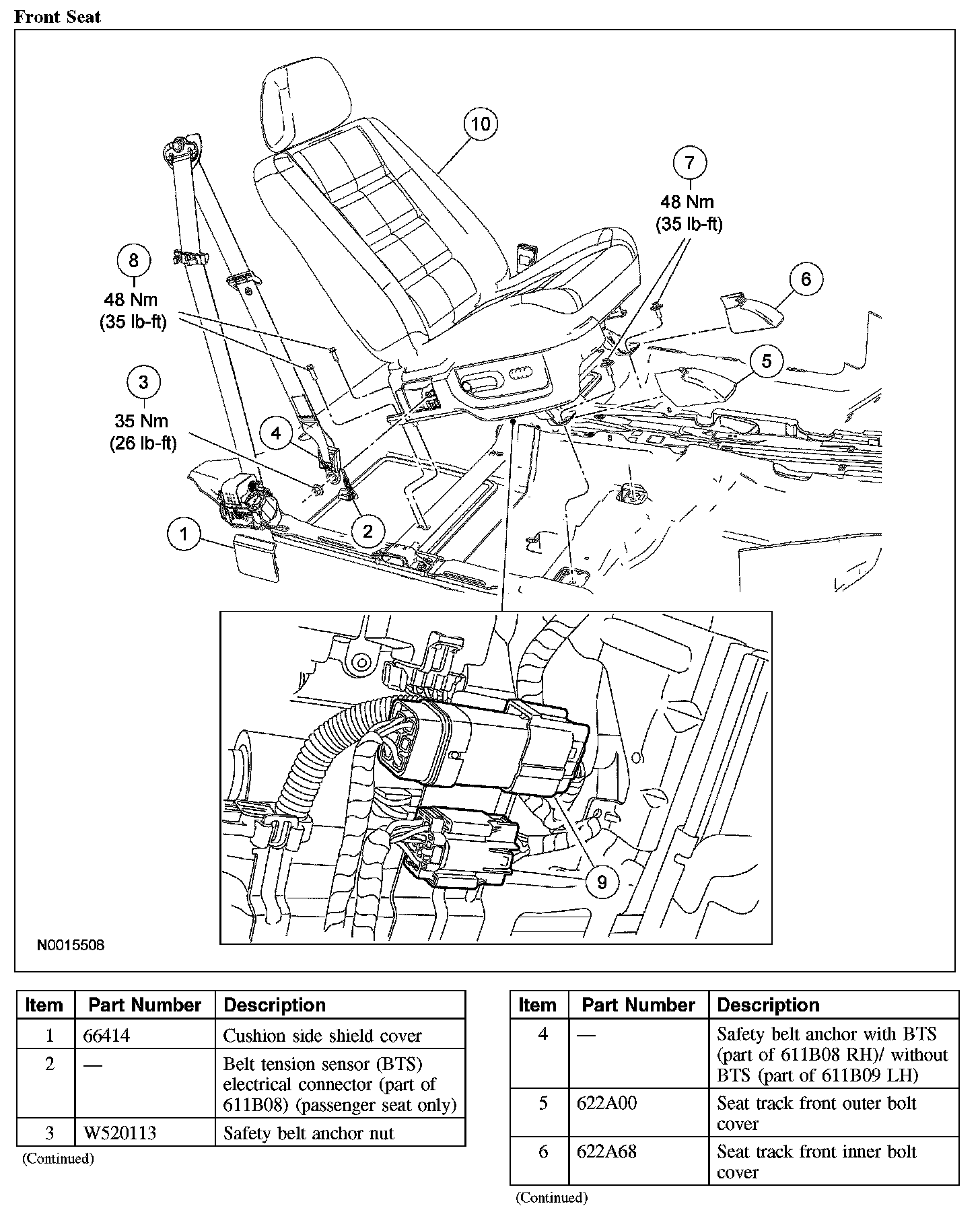 Front Seat

10

7
48 Nm
(35 lb-ft)

8
48 Nm
(35 lb-ft)

6

5

3
35 Nm
(26 lb-ft)

4

2

1

9

N0015508

| Item | Part Number | Description |
|---|---|---|
| 1 | 66414 | Cushion side shield cover |
| 2 | — | Belt tension sensor (BTS) electrical connector (part of 611B08) (passenger seat only) |
| 3 | W520113 | Safety belt anchor nut |

(Continued)

| Item | Part Number | Description |
|---|---|---|
| 4 | — | Safety belt anchor with BTS (part of 611B08 RH)/ without BTS (part of 611B09 LH) |
| 5 | 622A00 | Seat track front outer bolt cover |
| 6 | 622A68 | Seat track front inner bolt cover |

(Continued)