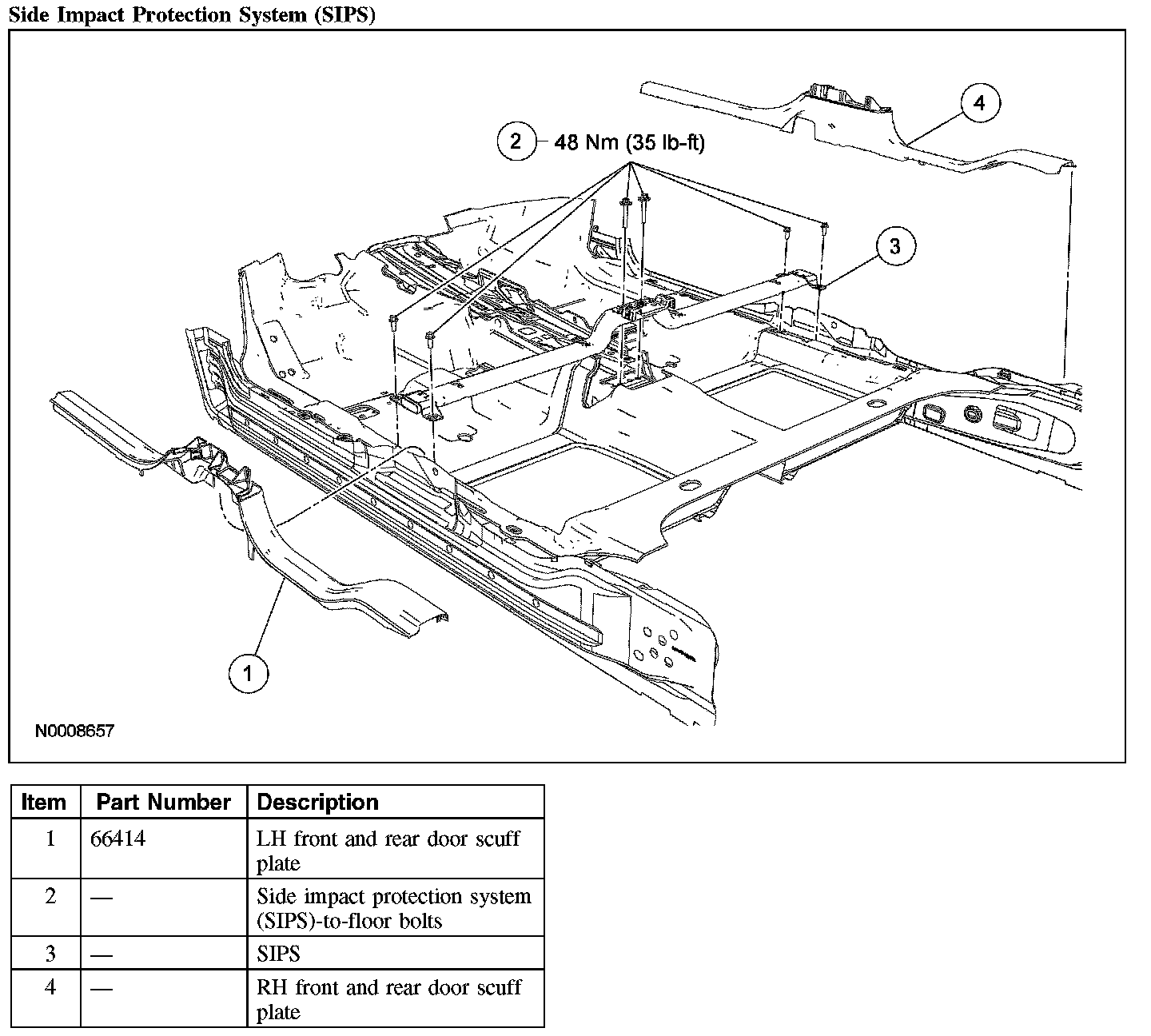 Side Impact Protection System (SIPS)

4

2 48 Nm (35 lb-ft)

3

1

N0008657

| Item | Part Number | Description |
|---|---|---|
| 1 | 66414 | LH front and rear door scuff plate |
| 2 | — | Side impact protection system (SIPS)-to-floor bolts |
| 3 | — | SIPS |
| 4 | — | RH front and rear door scuff plate |