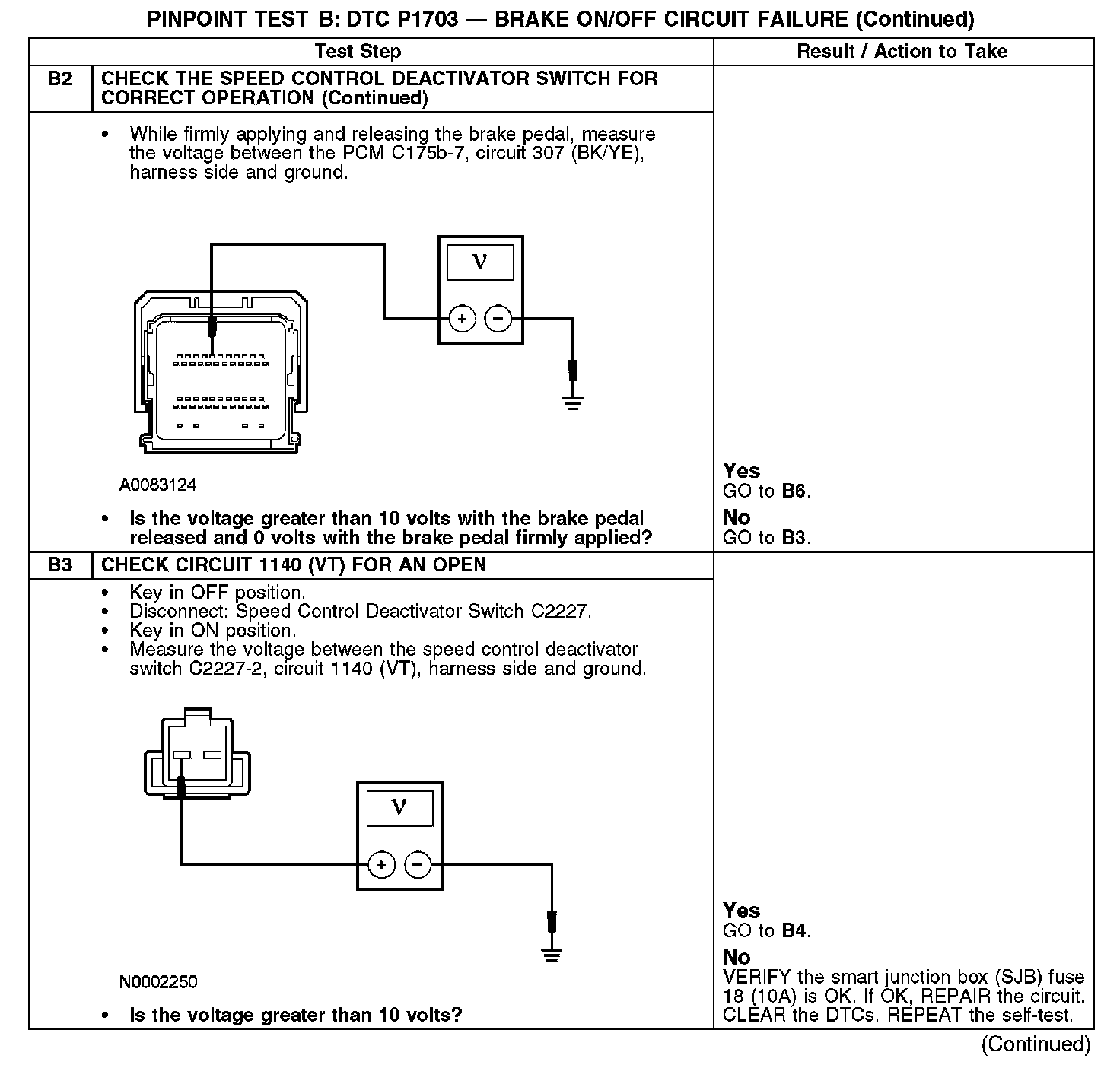 PINPOINT TEST B: DTC P1703 — BRAKE ON/OFF CIRCUIT FAILURE (Continued)

| | Test Step | Result / Action to Take |
|---|---|---|
| B2 | CHECK THE SPEED CONTROL DEACTIVATOR SWITCH FOR CORRECT OPERATION (Continued) | |
| | • While firmly applying and releasing the brake pedal, measure the voltage between the PCM C175b-7, circuit 307 (BK/YE), harness side and ground. V + − A0083124 • Is the voltage greater than 10 volts with the brake pedal released and 0 volts with the brake pedal firmly applied? | Yes GO to B6. No GO to B3. |
| B3 | CHECK CIRCUIT 1140 (VT) FOR AN OPEN | |
| | • Key in OFF position. • Disconnect: Speed Control Deactivator Switch C2227. • Key in ON position. • Measure the voltage between the speed control deactivator switch C2227-2, circuit 1140 (VT), harness side and ground. V + − N0002250 • Is the voltage greater than 10 volts? | Yes GO to B4. No VERIFY the smart junction box (SJB) fuse 18 (10A) is OK. If OK, REPAIR the circuit. CLEAR the DTCs. REPEAT the self-test. |

(Continued)