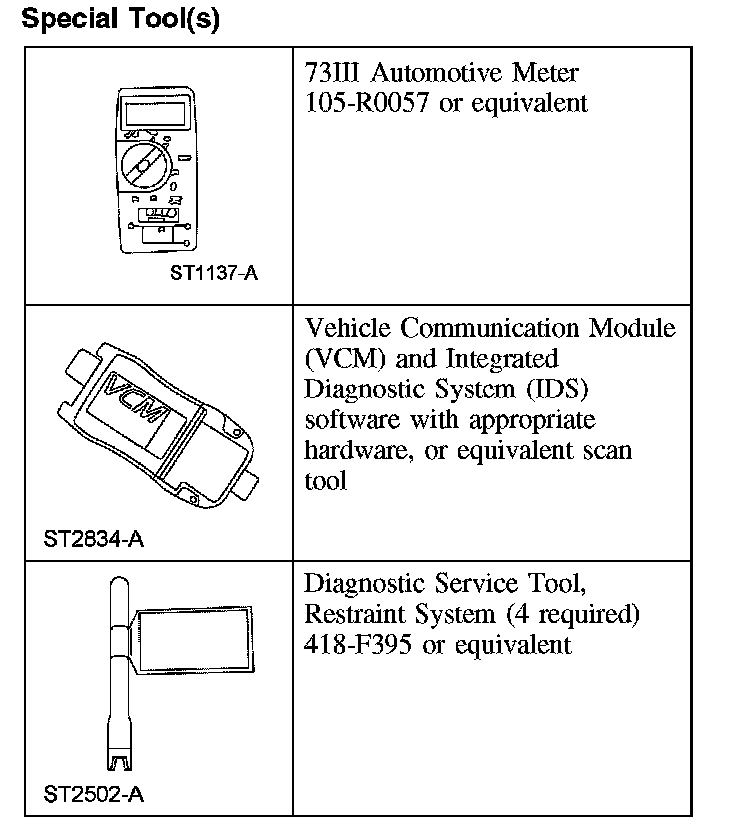 Special Tool(s)

| | |
|---|---|
| ST1137-A | 73III Automotive Meter 105-R0057 or equivalent |
| VCM ST2834-A | Vehicle Communication Module (VCM) and Integrated Diagnostic System (IDS) software with appropriate hardware, or equivalent scan tool |
| ST2502-A | Diagnostic Service Tool, Restraint System (4 required) 418-F395 or equivalent |