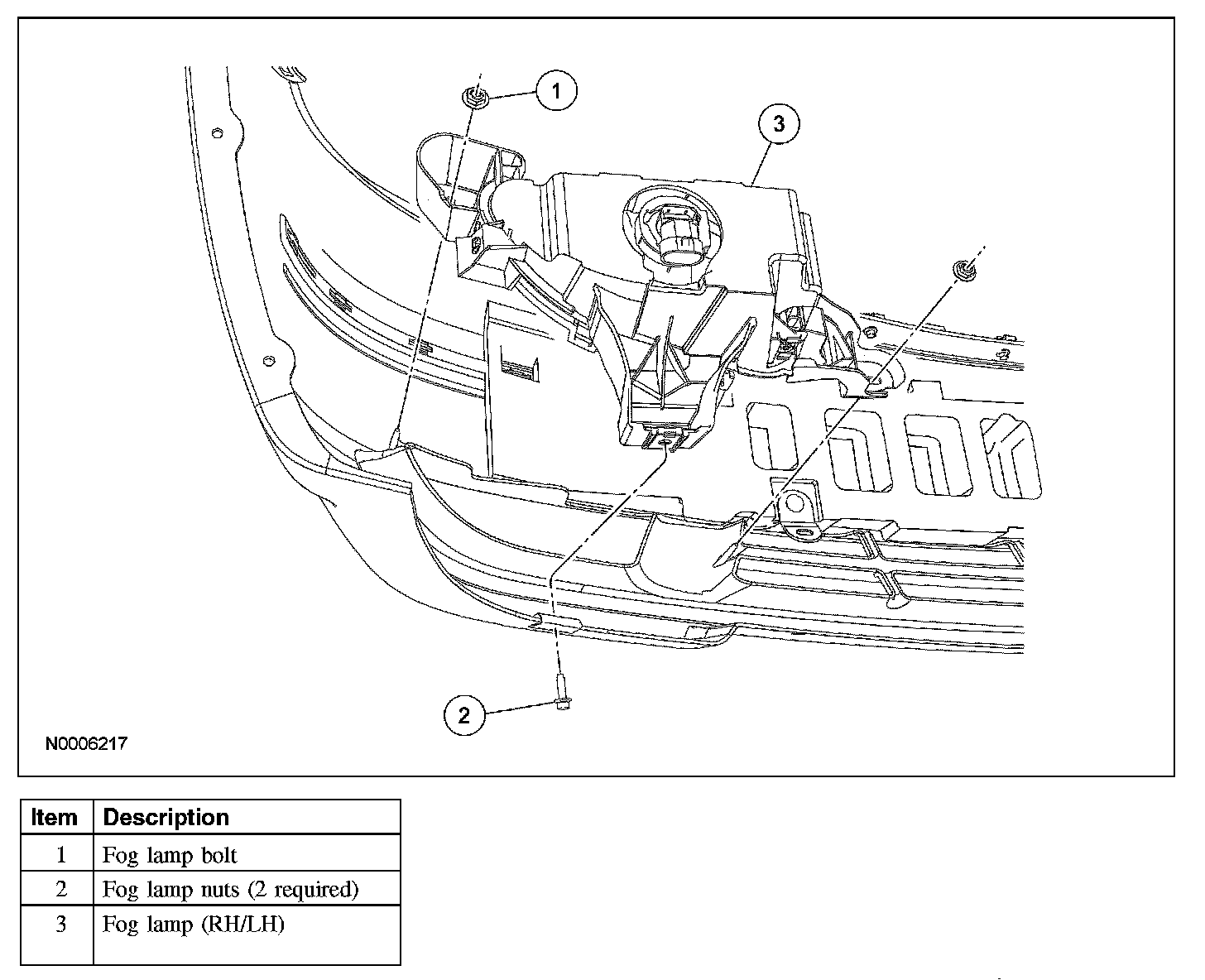 1

3

2

N0006217

| Item | Description |
|---|---|
| 1 | Fog lamp bolt |
| 2 | Fog lamp nuts (2 required) |
| 3 | Fog lamp (RH/LH) |