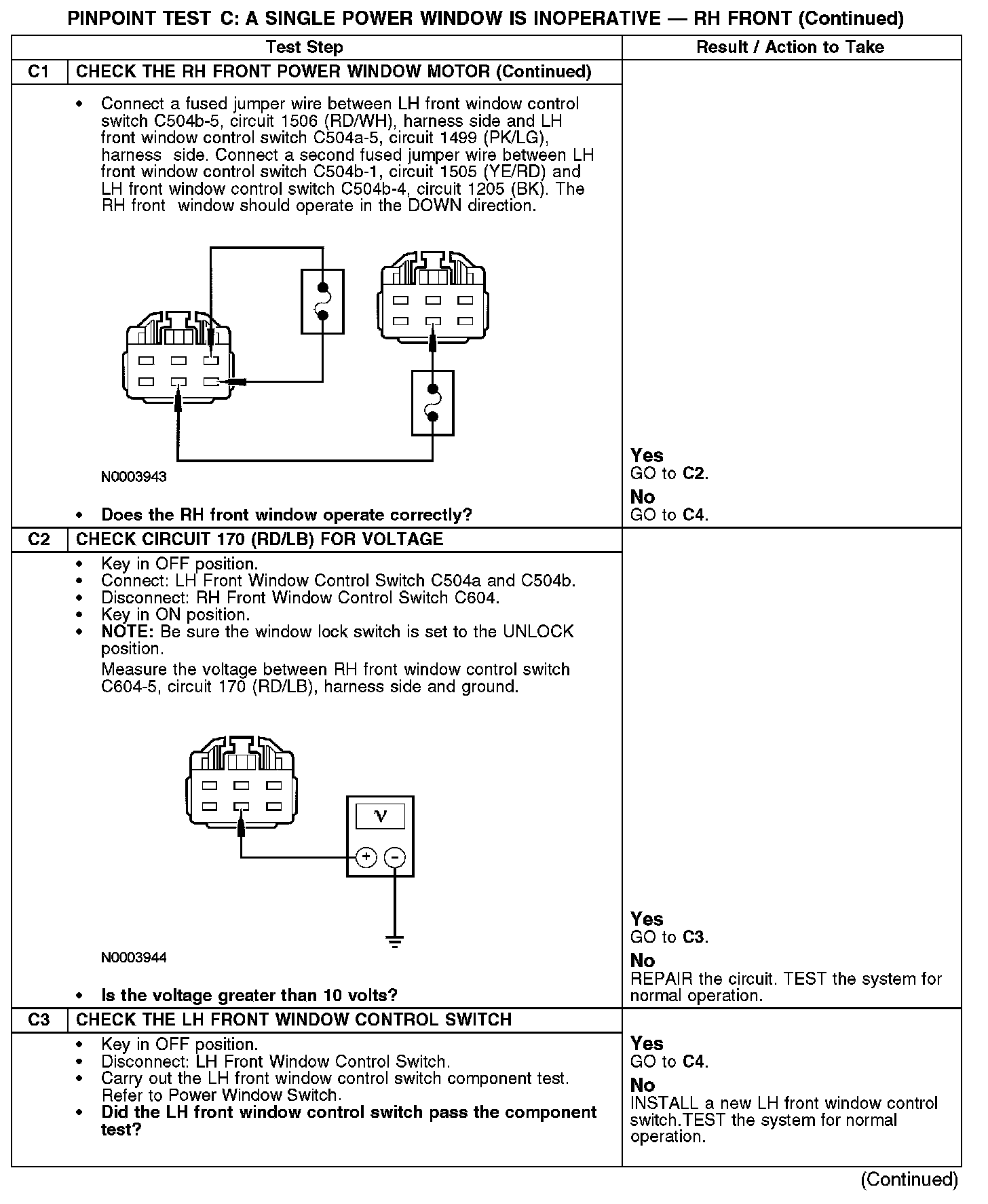 PINPOINT TEST C: A SINGLE POWER WINDOW IS INOPERATIVE — RH FRONT (Continued)

| Test Step | | Result / Action to Take |
|---|---|---|
| C1 | CHECK THE RH FRONT POWER WINDOW MOTOR (Continued) | |
| | • Connect a fused jumper wire between LH front window control switch C504b-5, circuit 1506 (RD/WH), harness side and LH front window control switch C504a-5, circuit 1499 (PK/LG), harness side. Connect a second fused jumper wire between LH front window control switch C504b-1, circuit 1505 (YE/RD) and LH front window control switch C504b-4, circuit 1205 (BK). The RH front window should operate in the DOWN direction. N0003943 • Does the RH front window operate correctly? | Yes GO to C2. No GO to C4. |
| C2 | CHECK CIRCUIT 170 (RD/LB) FOR VOLTAGE | |
| | • Key in OFF position. • Connect: LH Front Window Control Switch C504a and C504b. • Disconnect: RH Front Window Control Switch C604. • Key in ON position. • NOTE: Be sure the window lock switch is set to the UNLOCK position. Measure the voltage between RH front window control switch C604-5, circuit 170 (RD/LB), harness side and ground. V + - N0003944 • Is the voltage greater than 10 volts? | Yes GO to C3. No REPAIR the circuit. TEST the system for normal operation. |
| C3 | CHECK THE LH FRONT WINDOW CONTROL SWITCH | |
| | • Key in OFF position. • Disconnect: LH Front Window Control Switch. • Carry out the LH front window control switch component test. Refer to Power Window Switch. • Did the LH front window control switch pass the component test? | Yes GO to C4. No INSTALL a new LH front window control switch.TEST the system for normal operation. |

(Continued)