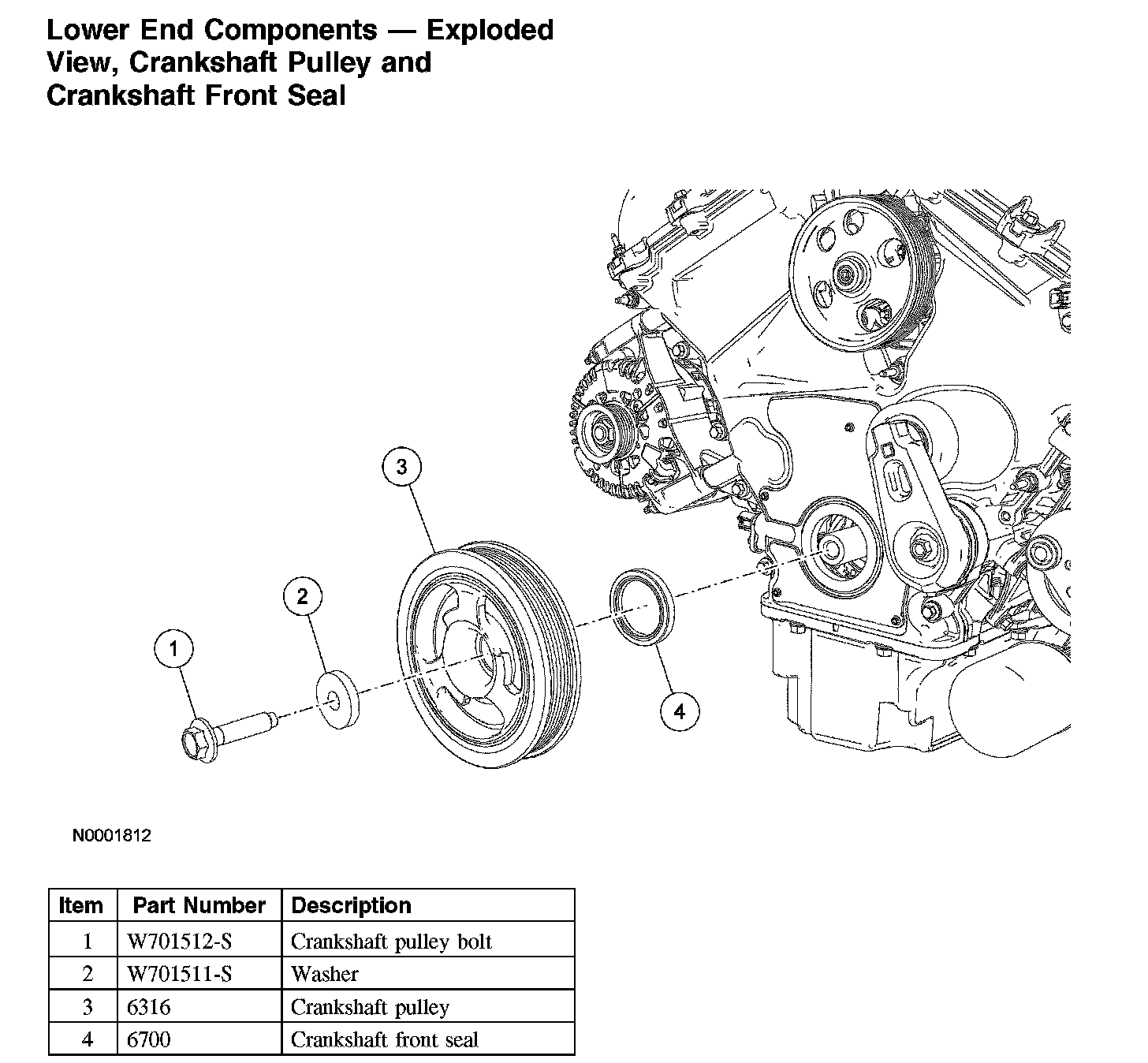 Lower End Components — Exploded View, Crankshaft Pulley and Crankshaft Front Seal

3

2

1

4

N0001812

| Item | Part Number | Description |
|---|---|---|
| 1 | W701512-S | Crankshaft pulley bolt |
| 2 | W701511-S | Washer |
| 3 | 6316 | Crankshaft pulley |
| 4 | 6700 | Crankshaft front seal |