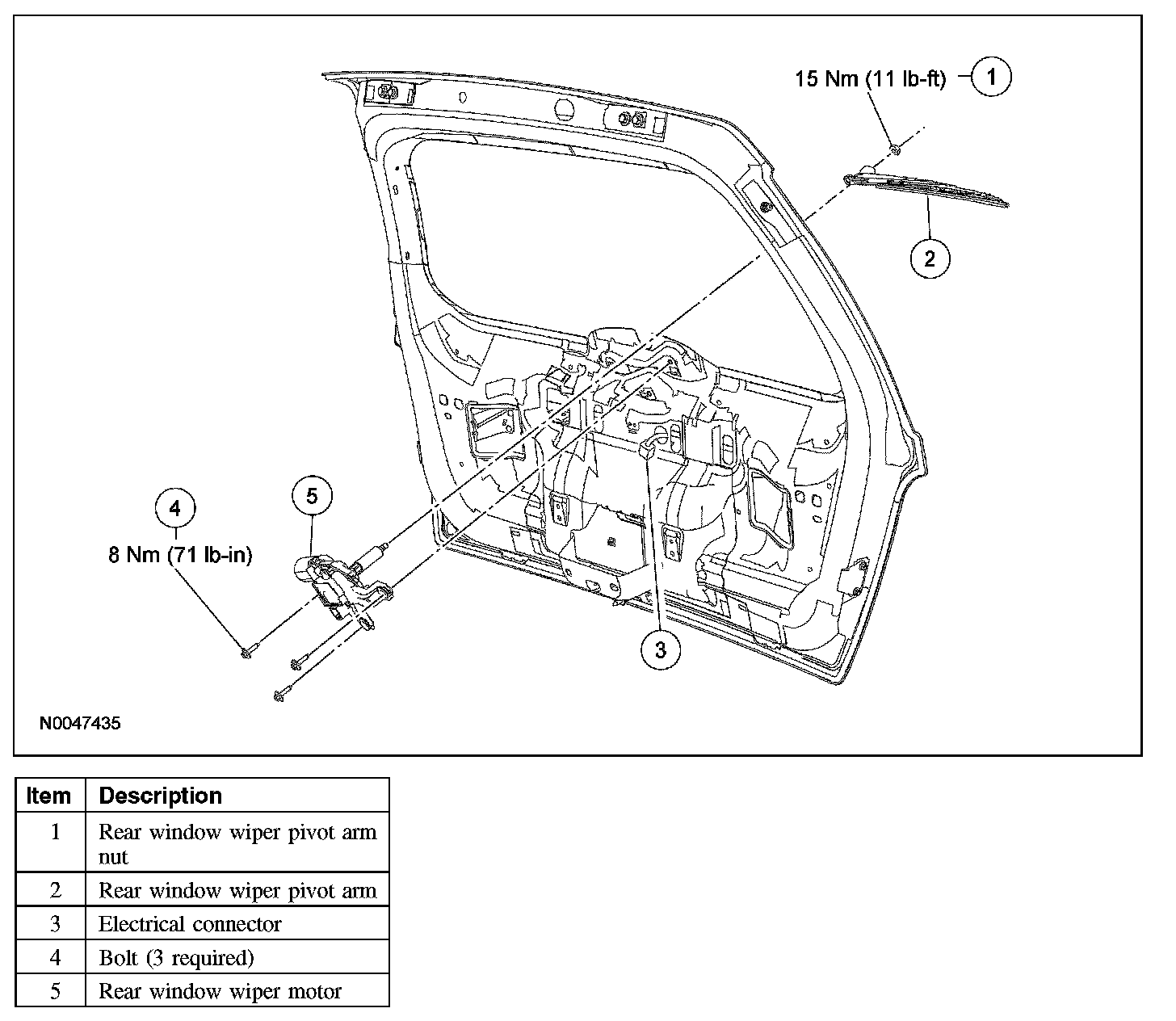 15 Nm (11 lb-ft)
1
2
5
4
8 Nm (71 lb-in)
3
N0047435

| Item | Description |
|---|---|
| 1 | Rear window wiper pivot arm nut |
| 2 | Rear window wiper pivot arm |
| 3 | Electrical connector |
| 4 | Bolt (3 required) |
| 5 | Rear window wiper motor |