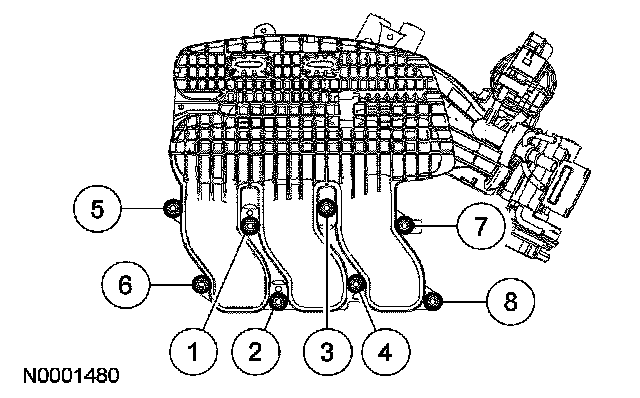 5
7
6
8
1
2
3
4
N0001480