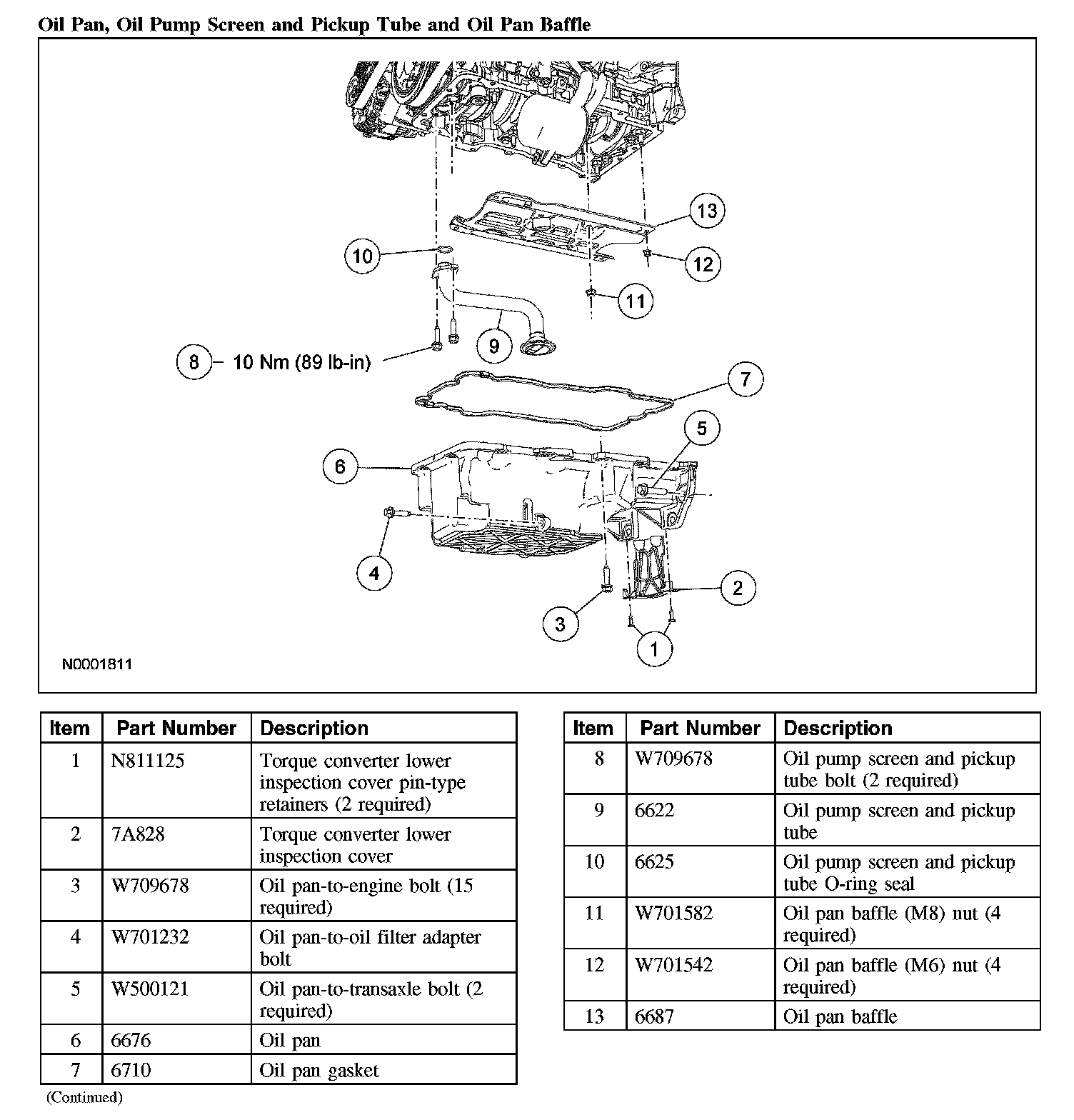 Oil Pan, Oil Pump Screen and Pickup Tube and Oil Pan Baffle

13

10

12

11

9

8 — 10 Nm (89 lb-in)

7

5

6

4

2

3

1

N0001811

| Item | Part Number | Description |
|---|---|---|
| 1 | N811125 | Torque converter lower inspection cover pin-type retainers (2 required) |
| 2 | 7A828 | Torque converter lower inspection cover |
| 3 | W709678 | Oil pan-to-engine bolt (15 required) |
| 4 | W701232 | Oil pan-to-oil filter adapter bolt |
| 5 | W500121 | Oil pan-to-transaxle bolt (2 required) |
| 6 | 6676 | Oil pan |
| 7 | 6710 | Oil pan gasket |

(Continued)

| Item | Part Number | Description |
|---|---|---|
| 8 | W709678 | Oil pump screen and pickup tube bolt (2 required) |
| 9 | 6622 | Oil pump screen and pickup tube |
| 10 | 6625 | Oil pump screen and pickup tube O-ring seal |
| 11 | W701582 | Oil pan baffle (M8) nut (4 required) |
| 12 | W701542 | Oil pan baffle (M6) nut (4 required) |
| 13 | 6687 | Oil pan baffle |