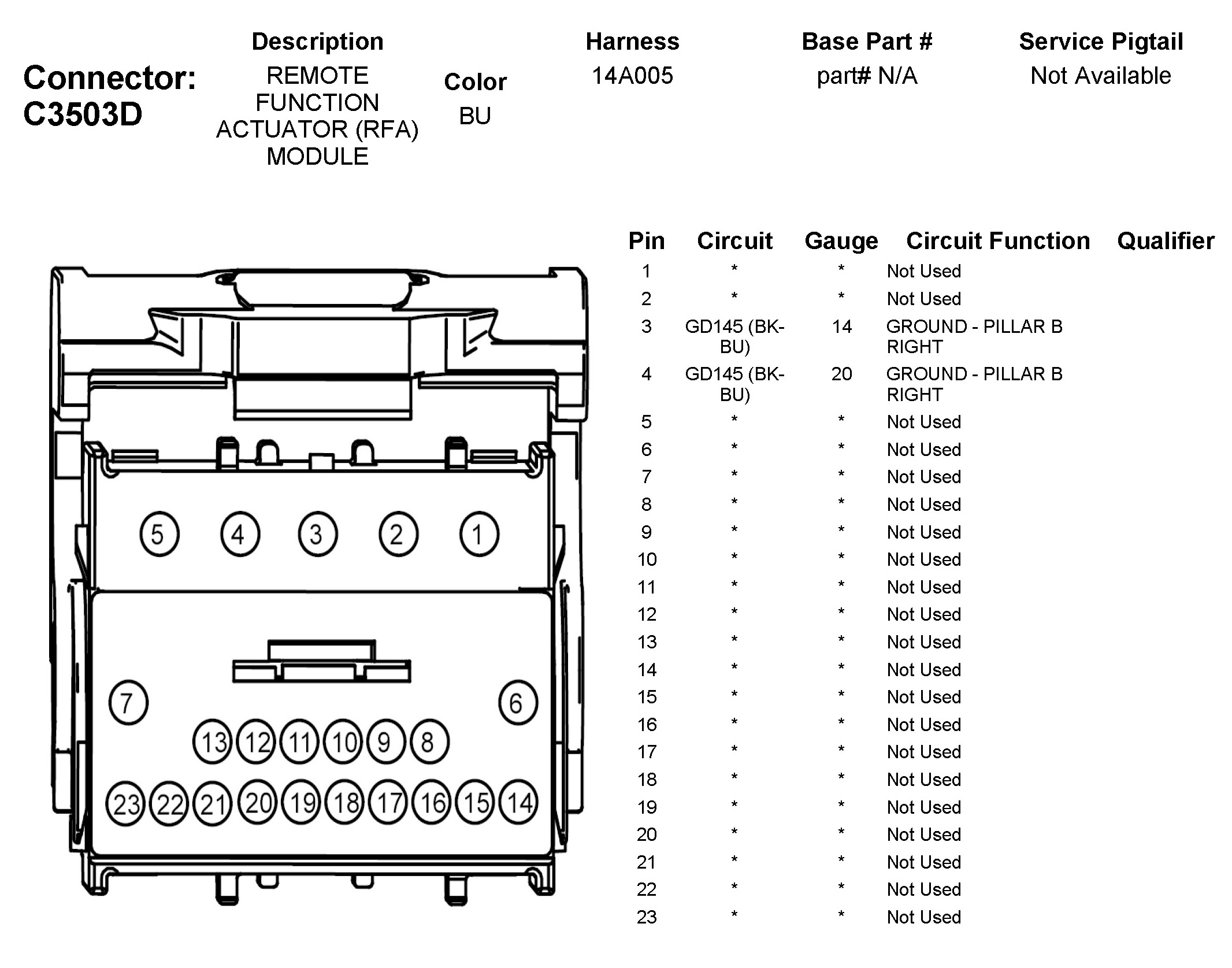 Connector: C3503D

| Description | Color | Harness | Base Part # | Service Pigtail |
|---|---|---|---|---|
| REMOTE FUNCTION ACTUATOR (RFA) MODULE | BU | 14A005 | part# N/A | Not Available |

5 4 3 2 1
7 6
13 12 11 10 9 8
23 22 21 20 19 18 17 16 15 14

| Pin | Circuit | Gauge | Circuit Function | Qualifier |
|---|---|---|---|---|
| 1 | * | * | Not Used | |
| 2 | * | * | Not Used | |
| 3 | GD145 (BK-BU) | 14 | GROUND - PILLAR B RIGHT | |
| 4 | GD145 (BK-BU) | 20 | GROUND - PILLAR B RIGHT | |
| 5 | * | * | Not Used | |
| 6 | * | * | Not Used | |
| 7 | * | * | Not Used | |
| 8 | * | * | Not Used | |
| 9 | * | * | Not Used | |
| 10 | * | * | Not Used | |
| 11 | * | * | Not Used | |
| 12 | * | * | Not Used | |
| 13 | * | * | Not Used | |
| 14 | * | * | Not Used | |
| 15 | * | * | Not Used | |
| 16 | * | * | Not Used | |
| 17 | * | * | Not Used | |
| 18 | * | * | Not Used | |
| 19 | * | * | Not Used | |
| 20 | * | * | Not Used | |
| 21 | * | * | Not Used | |
| 22 | * | * | Not Used | |
| 23 | * | * | Not Used | |