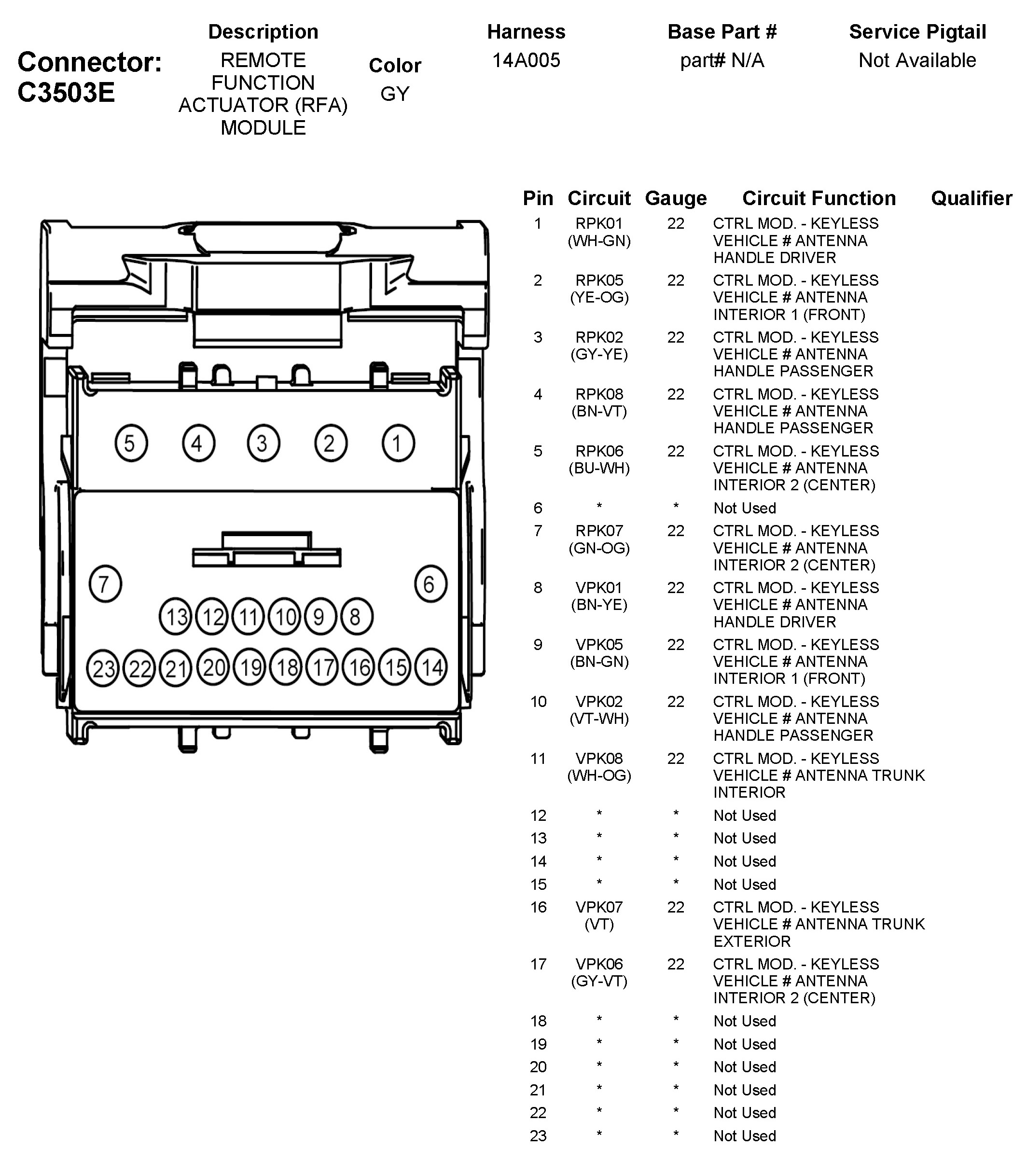 Connector: C3503E

| Description | Color | Harness | Base Part # | Service Pigtail |
|---|---|---|---|---|
| REMOTE FUNCTION ACTUATOR (RFA) MODULE | GY | 14A005 | part# N/A | Not Available |

5 4 3 2 1
7 6
13 12 11 10 9 8
23 22 21 20 19 18 17 16 15 14

| Pin | Circuit | Gauge | Circuit Function | Qualifier |
|---|---|---|---|---|
| 1 | RPK01 (WH-GN) | 22 | CTRL MOD. - KEYLESS VEHICLE # ANTENNA HANDLE DRIVER | |
| 2 | RPK05 (YE-OG) | 22 | CTRL MOD. - KEYLESS VEHICLE # ANTENNA INTERIOR 1 (FRONT) | |
| 3 | RPK02 (GY-YE) | 22 | CTRL MOD. - KEYLESS VEHICLE # ANTENNA HANDLE PASSENGER | |
| 4 | RPK08 (BN-VT) | 22 | CTRL MOD. - KEYLESS VEHICLE # ANTENNA HANDLE PASSENGER | |
| 5 | RPK06 (BU-WH) | 22 | CTRL MOD. - KEYLESS VEHICLE # ANTENNA INTERIOR 2 (CENTER) | |
| 6 | * | * | Not Used | |
| 7 | RPK07 (GN-OG) | 22 | CTRL MOD. - KEYLESS VEHICLE # ANTENNA INTERIOR 2 (CENTER) | |
| 8 | VPK01 (BN-YE) | 22 | CTRL MOD. - KEYLESS VEHICLE # ANTENNA HANDLE DRIVER | |
| 9 | VPK05 (BN-GN) | 22 | CTRL MOD. - KEYLESS VEHICLE # ANTENNA INTERIOR 1 (FRONT) | |
| 10 | VPK02 (VT-WH) | 22 | CTRL MOD. - KEYLESS VEHICLE # ANTENNA HANDLE PASSENGER | |
| 11 | VPK08 (WH-OG) | 22 | CTRL MOD. - KEYLESS VEHICLE # ANTENNA TRUNK INTERIOR | |
| 12 | * | * | Not Used | |
| 13 | * | * | Not Used | |
| 14 | * | * | Not Used | |
| 15 | * | * | Not Used | |
| 16 | VPK07 (VT) | 22 | CTRL MOD. - KEYLESS VEHICLE # ANTENNA TRUNK EXTERIOR | |
| 17 | VPK06 (GY-VT) | 22 | CTRL MOD. - KEYLESS VEHICLE # ANTENNA INTERIOR 2 (CENTER) | |
| 18 | * | * | Not Used | |
| 19 | * | * | Not Used | |
| 20 | * | * | Not Used | |
| 21 | * | * | Not Used | |
| 22 | * | * | Not Used | |
| 23 | * | * | Not Used | |