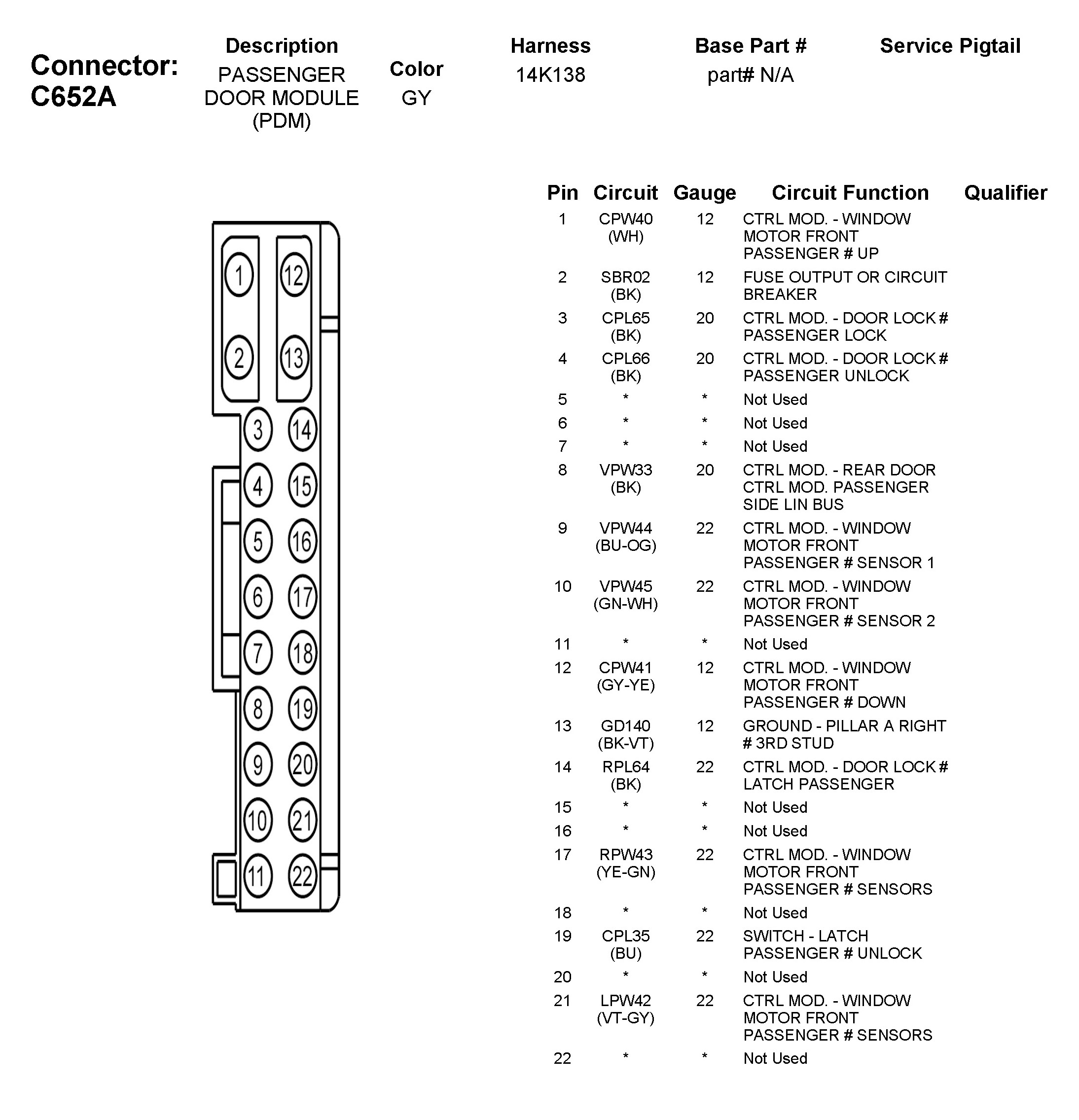 Connector: C652A

| Description | Color | Harness | Base Part # | Service Pigtail |
|---|---|---|---|---|
| PASSENGER DOOR MODULE (PDM) | GY | 14K138 | part# N/A | |

1 12
2 13
3 14
4 15
5 16
6 17
7 18
8 19
9 20
10 21
11 22

| Pin | Circuit | Gauge | Circuit Function | Qualifier |
|---|---|---|---|---|
| 1 | CPW40 (WH) | 12 | CTRL MOD. - WINDOW MOTOR FRONT PASSENGER # UP | |
| 2 | SBR02 (BK) | 12 | FUSE OUTPUT OR CIRCUIT BREAKER | |
| 3 | CPL65 (BK) | 20 | CTRL MOD. - DOOR LOCK # PASSENGER LOCK | |
| 4 | CPL66 (BK) | 20 | CTRL MOD. - DOOR LOCK # PASSENGER UNLOCK | |
| 5 | * | * | Not Used | |
| 6 | * | * | Not Used | |
| 7 | * | * | Not Used | |
| 8 | VPW33 (BK) | 20 | CTRL MOD. - REAR DOOR CTRL MOD. PASSENGER SIDE LIN BUS | |
| 9 | VPW44 (BU-OG) | 22 | CTRL MOD. - WINDOW MOTOR FRONT PASSENGER # SENSOR 1 | |
| 10 | VPW45 (GN-WH) | 22 | CTRL MOD. - WINDOW MOTOR FRONT PASSENGER # SENSOR 2 | |
| 11 | * | * | Not Used | |
| 12 | CPW41 (GY-YE) | 12 | CTRL MOD. - WINDOW MOTOR FRONT PASSENGER # DOWN | |
| 13 | GD140 (BK-VT) | 12 | GROUND - PILLAR A RIGHT # 3RD STUD | |
| 14 | RPL64 (BK) | 22 | CTRL MOD. - DOOR LOCK # LATCH PASSENGER | |
| 15 | * | * | Not Used | |
| 16 | * | * | Not Used | |
| 17 | RPW43 (YE-GN) | 22 | CTRL MOD. - WINDOW MOTOR FRONT PASSENGER # SENSORS | |
| 18 | * | * | Not Used | |
| 19 | CPL35 (BU) | 22 | SWITCH - LATCH PASSENGER # UNLOCK | |
| 20 | * | * | Not Used | |
| 21 | LPW42 (VT-GY) | 22 | CTRL MOD. - WINDOW MOTOR FRONT PASSENGER # SENSORS | |
| 22 | * | * | Not Used | |