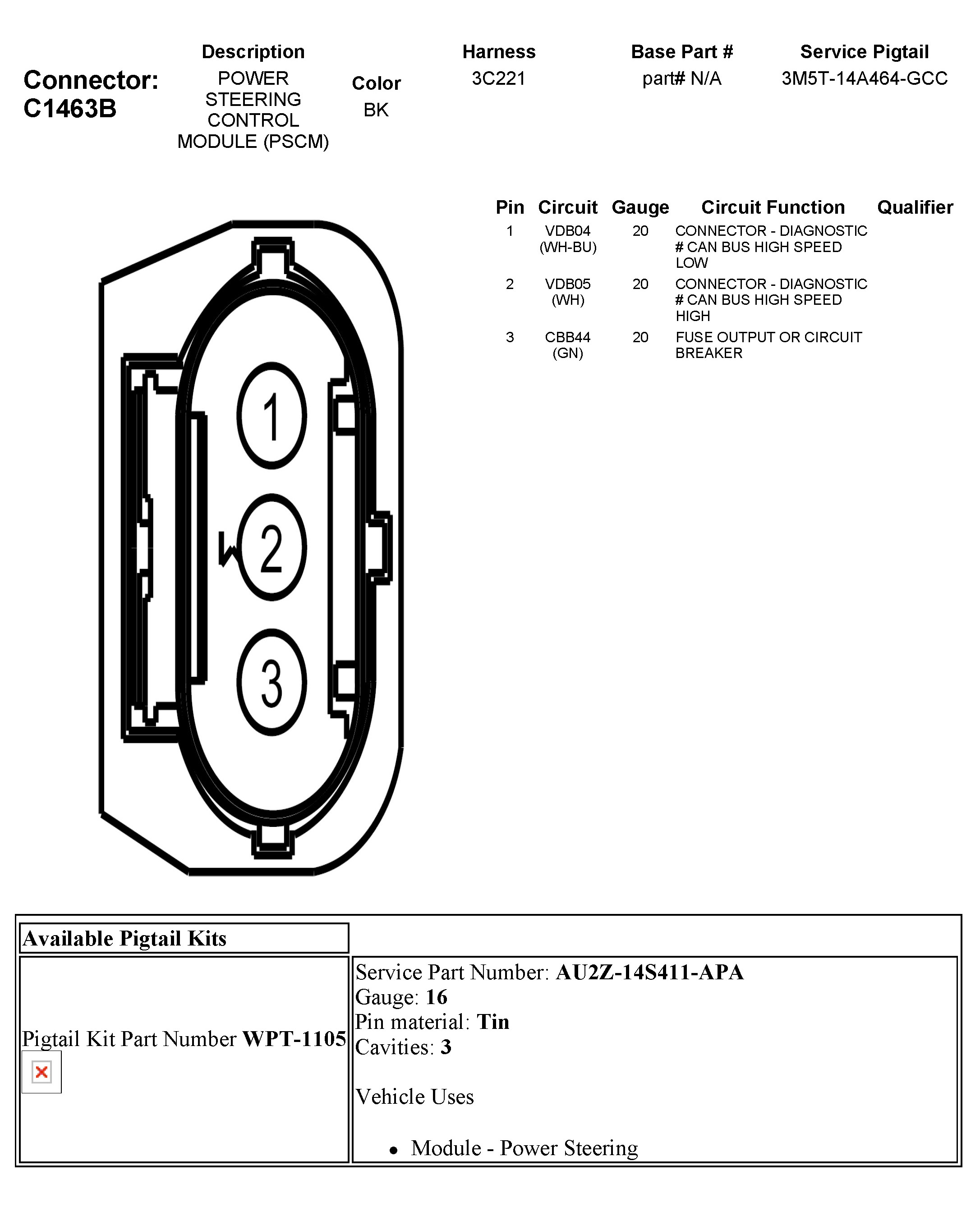 Connector: C1463B

| Description | Color | Harness | Base Part # | Service Pigtail |
|---|---|---|---|---|
| POWER STEERING CONTROL MODULE (PSCM) | BK | 3C221 | part# N/A | 3M5T-14A464-GCC |

| Pin | Circuit | Gauge | Circuit Function | Qualifier |
|---|---|---|---|---|
| 1 | VDB04 (WH-BU) | 20 | CONNECTOR - DIAGNOSTIC # CAN BUS HIGH SPEED LOW | |
| 2 | VDB05 (WH) | 20 | CONNECTOR - DIAGNOSTIC # CAN BUS HIGH SPEED HIGH | |
| 3 | CBB44 (GN) | 20 | FUSE OUTPUT OR CIRCUIT BREAKER | |

1
2
3

| Available Pigtail Kits | |
|---|---|
| Pigtail Kit Part Number **WPT-1105** | Service Part Number: **AU2Z-14S411-APA** Gauge: **16** Pin material: **Tin** Cavities: **3** Vehicle Uses • Module - Power Steering |