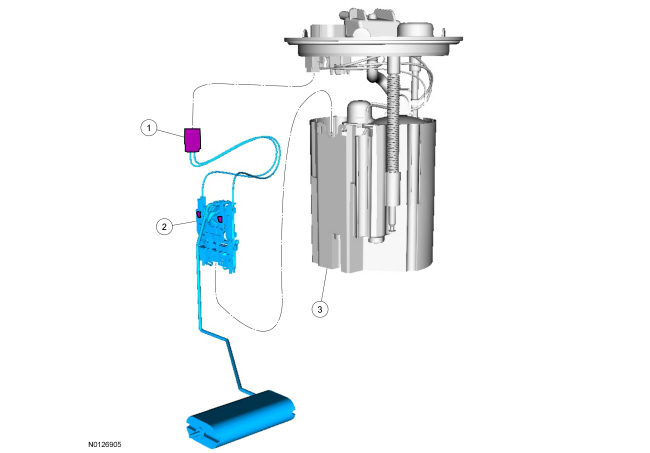 1
2
3
N0126905