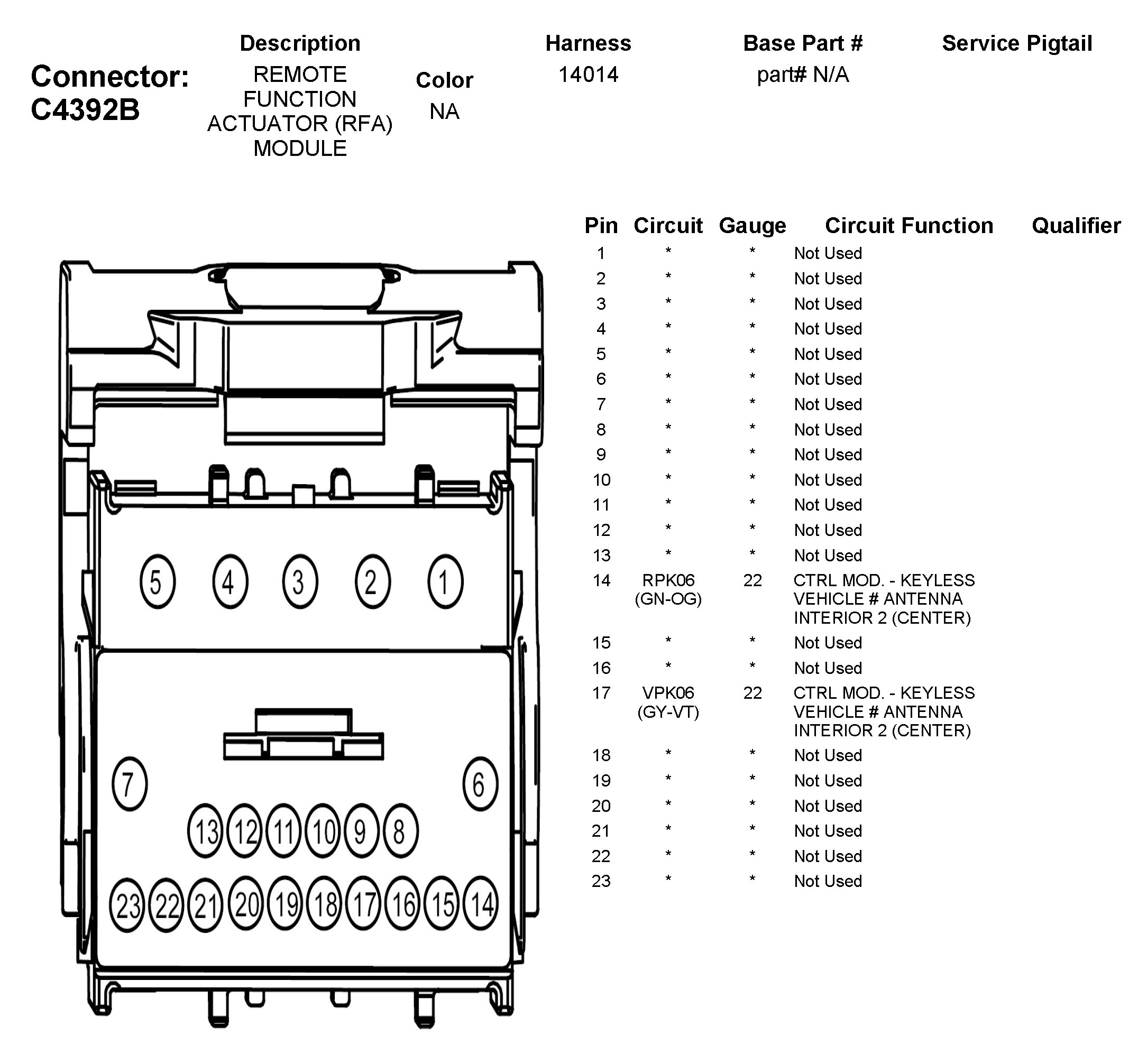 Connector: C4392B

| Description | Color | Harness | Base Part # | Service Pigtail |
|---|---|---|---|---|
| REMOTE FUNCTION ACTUATOR (RFA) MODULE | NA | 14014 | part# N/A | |

5 4 3 2 1

7 6

13 12 11 10 9 8

23 22 21 20 19 18 17 16 15 14

| Pin | Circuit | Gauge | Circuit Function | Qualifier |
|---|---|---|---|---|
| 1 | * | * | Not Used | |
| 2 | * | * | Not Used | |
| 3 | * | * | Not Used | |
| 4 | * | * | Not Used | |
| 5 | * | * | Not Used | |
| 6 | * | * | Not Used | |
| 7 | * | * | Not Used | |
| 8 | * | * | Not Used | |
| 9 | * | * | Not Used | |
| 10 | * | * | Not Used | |
| 11 | * | * | Not Used | |
| 12 | * | * | Not Used | |
| 13 | * | * | Not Used | |
| 14 | RPK06 (GN-OG) | 22 | CTRL MOD. - KEYLESS VEHICLE # ANTENNA INTERIOR 2 (CENTER) | |
| 15 | * | * | Not Used | |
| 16 | * | * | Not Used | |
| 17 | VPK06 (GY-VT) | 22 | CTRL MOD. - KEYLESS VEHICLE # ANTENNA INTERIOR 2 (CENTER) | |
| 18 | * | * | Not Used | |
| 19 | * | * | Not Used | |
| 20 | * | * | Not Used | |
| 21 | * | * | Not Used | |
| 22 | * | * | Not Used | |
| 23 | * | * | Not Used | |