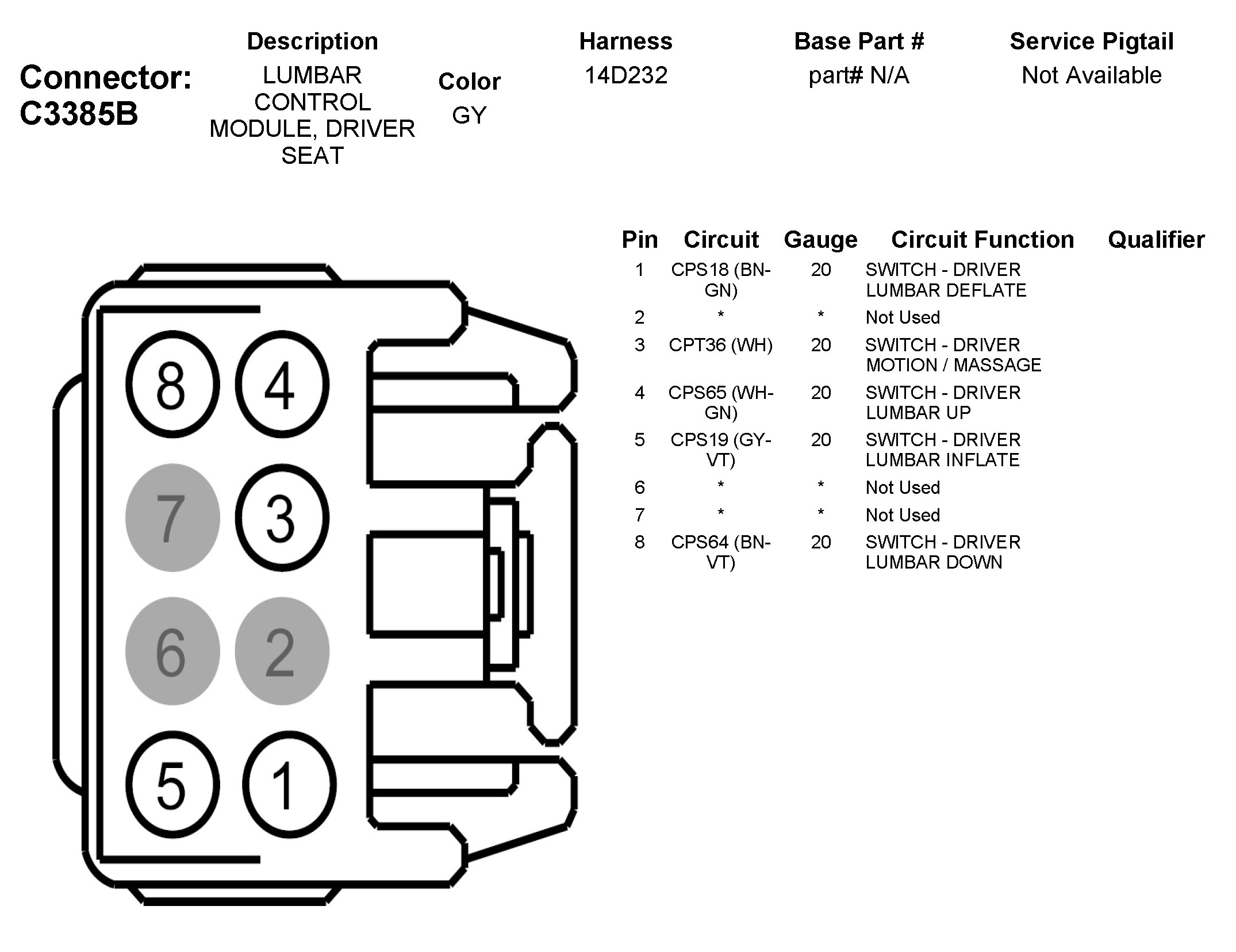 Connector: C3385B

| Description | Color | Harness | Base Part # | Service Pigtail |
|---|---|---|---|---|
| LUMBAR CONTROL MODULE, DRIVER SEAT | GY | 14D232 | part# N/A | Not Available |

8 4
7 3
6 2
5 1

| Pin | Circuit | Gauge | Circuit Function | Qualifier |
|---|---|---|---|---|
| 1 | CPS18 (BN-GN) | 20 | SWITCH - DRIVER LUMBAR DEFLATE | |
| 2 | * | * | Not Used | |
| 3 | CPT36 (WH) | 20 | SWITCH - DRIVER MOTION / MASSAGE | |
| 4 | CPS65 (WH-GN) | 20 | SWITCH - DRIVER LUMBAR UP | |
| 5 | CPS19 (GY-VT) | 20 | SWITCH - DRIVER LUMBAR INFLATE | |
| 6 | * | * | Not Used | |
| 7 | * | * | Not Used | |
| 8 | CPS64 (BN-VT) | 20 | SWITCH - DRIVER LUMBAR DOWN | |