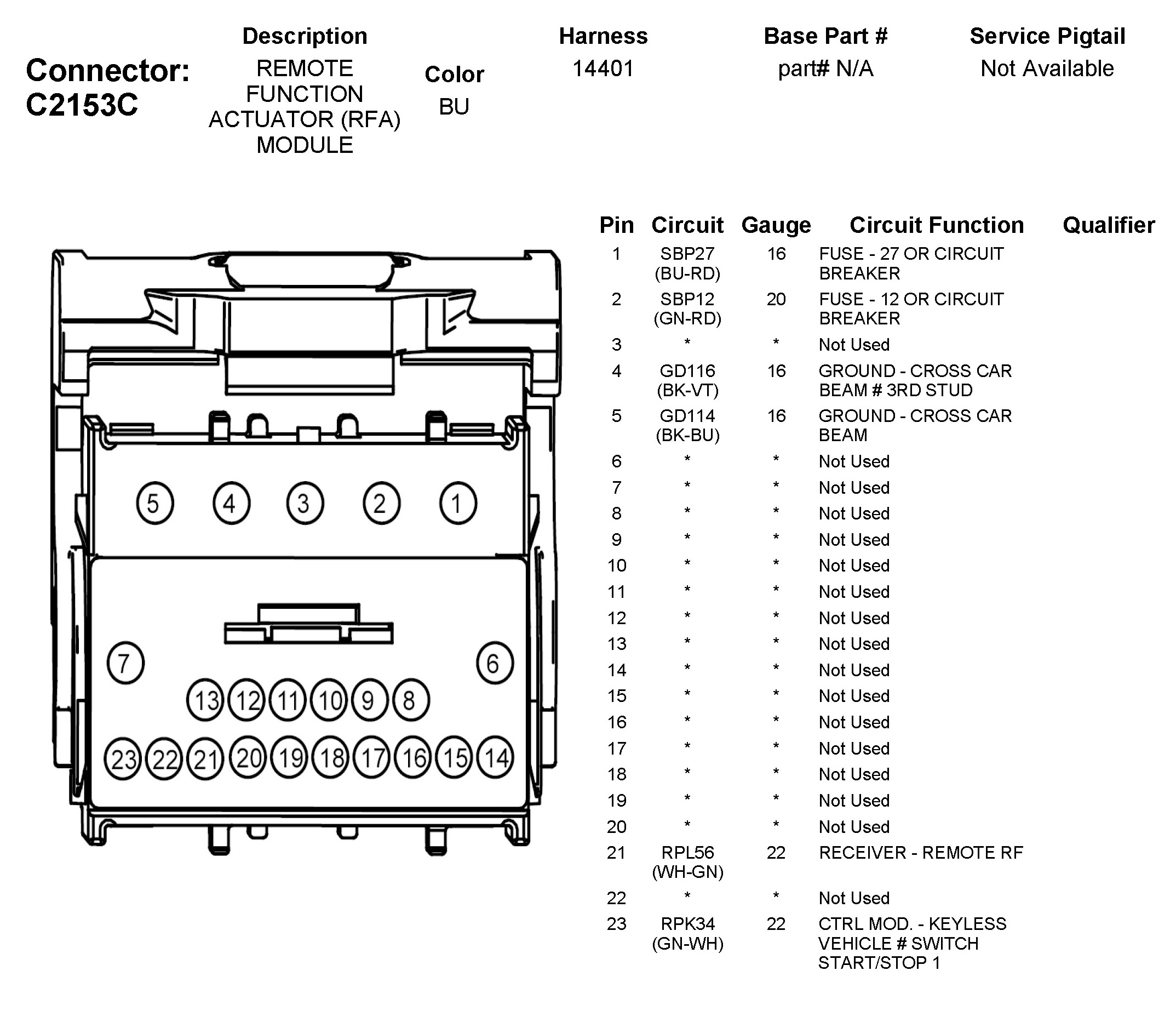 Connector: C2153C

| Description | Color | Harness | Base Part # | Service Pigtail |
|---|---|---|---|---|
| REMOTE FUNCTION ACTUATOR (RFA) MODULE | BU | 14401 | part# N/A | Not Available |

5 4 3 2 1
7 6
13 12 11 10 9 8
23 22 21 20 19 18 17 16 15 14

| Pin | Circuit | Gauge | Circuit Function | Qualifier |
|---|---|---|---|---|
| 1 | SBP27 (BU-RD) | 16 | FUSE - 27 OR CIRCUIT BREAKER | |
| 2 | SBP12 (GN-RD) | 20 | FUSE - 12 OR CIRCUIT BREAKER | |
| 3 | * | * | Not Used | |
| 4 | GD116 (BK-VT) | 16 | GROUND - CROSS CAR BEAM # 3RD STUD | |
| 5 | GD114 (BK-BU) | 16 | GROUND - CROSS CAR BEAM | |
| 6 | * | * | Not Used | |
| 7 | * | * | Not Used | |
| 8 | * | * | Not Used | |
| 9 | * | * | Not Used | |
| 10 | * | * | Not Used | |
| 11 | * | * | Not Used | |
| 12 | * | * | Not Used | |
| 13 | * | * | Not Used | |
| 14 | * | * | Not Used | |
| 15 | * | * | Not Used | |
| 16 | * | * | Not Used | |
| 17 | * | * | Not Used | |
| 18 | * | * | Not Used | |
| 19 | * | * | Not Used | |
| 20 | * | * | Not Used | |
| 21 | RPL56 (WH-GN) | 22 | RECEIVER - REMOTE RF | |
| 22 | * | * | Not Used | |
| 23 | RPK34 (GN-WH) | 22 | CTRL MOD. - KEYLESS VEHICLE # SWITCH START/STOP 1 | |