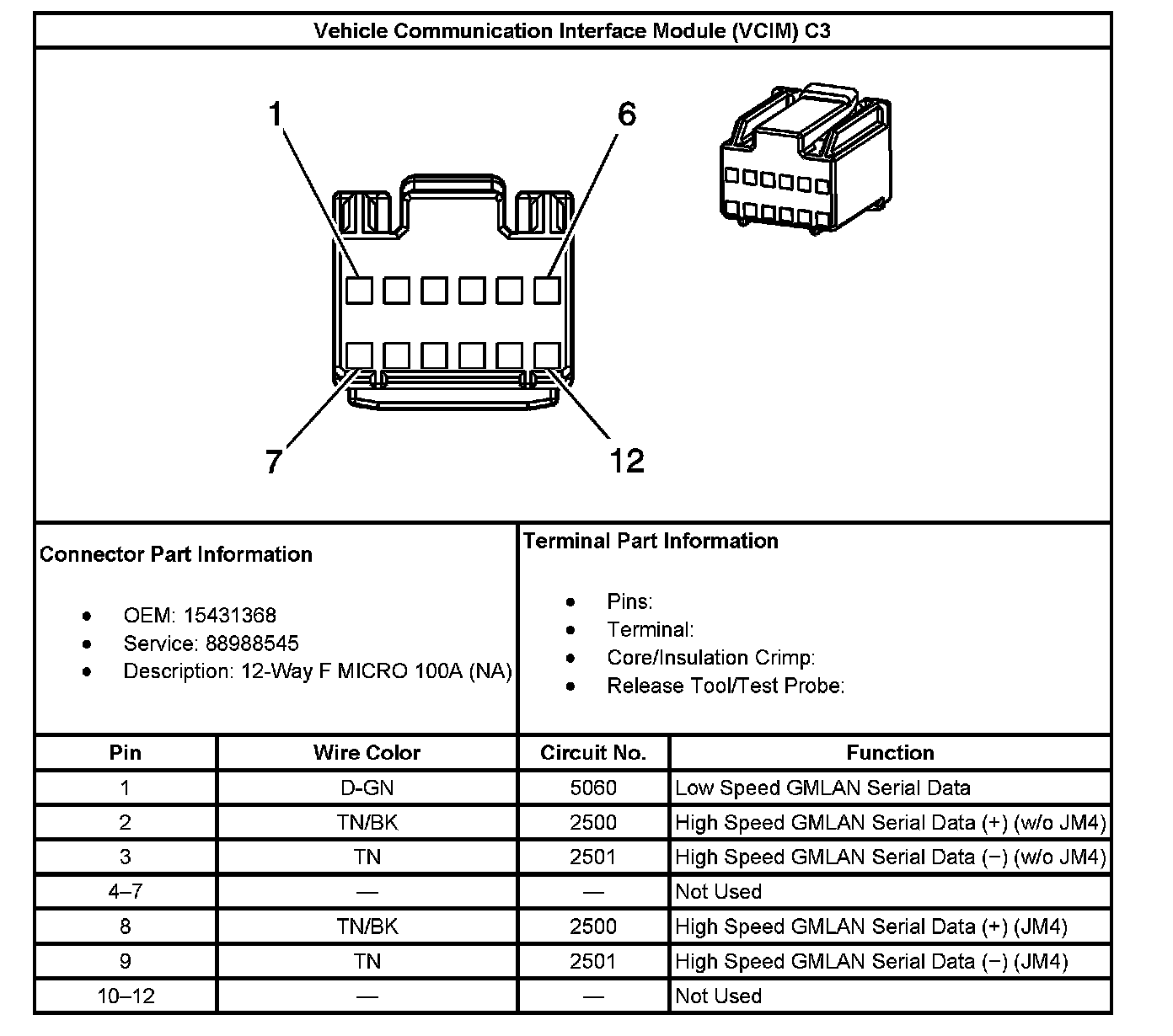 Vehicle Communication Interface Module (VCIM) C3

1
6
7
12

Connector Part Information

- OEM: 15431368
- Service: 88988545
- Description: 12-Way F MICRO 100A (NA)

Terminal Part Information

- Pins:
- Terminal:
- Core/Insulation Crimp:
- Release Tool/Test Probe:

| Pin | Wire Color | Circuit No. | Function |
|---|---|---|---|
| 1 | D-GN | 5060 | Low Speed GMLAN Serial Data |
| 2 | TN/BK | 2500 | High Speed GMLAN Serial Data (+) (w/o JM4) |
| 3 | TN | 2501 | High Speed GMLAN Serial Data (−) (w/o JM4) |
| 4–7 | — | — | Not Used |
| 8 | TN/BK | 2500 | High Speed GMLAN Serial Data (+) (JM4) |
| 9 | TN | 2501 | High Speed GMLAN Serial Data (−) (JM4) |
| 10–12 | — | — | Not Used |