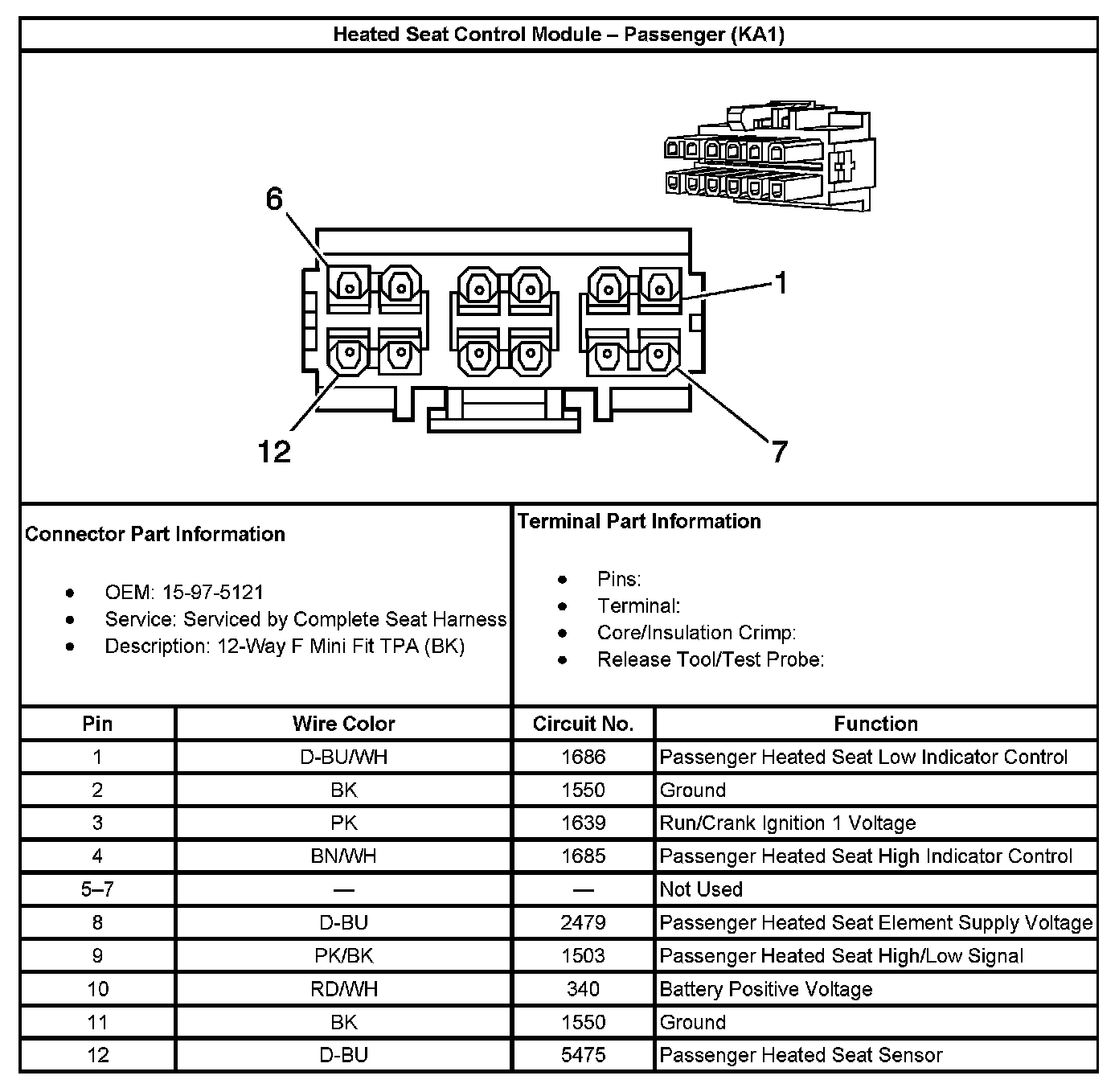 Heated Seat Control Module – Passenger (KA1)

6
1
12
7

Connector Part Information

- OEM: 15-97-5121
- Service: Serviced by Complete Seat Harness
- Description: 12-Way F Mini Fit TPA (BK)

Terminal Part Information

- Pins:
- Terminal:
- Core/Insulation Crimp:
- Release Tool/Test Probe:

| Pin | Wire Color | Circuit No. | Function |
|---|---|---|---|
| 1 | D-BU/WH | 1686 | Passenger Heated Seat Low Indicator Control |
| 2 | BK | 1550 | Ground |
| 3 | PK | 1639 | Run/Crank Ignition 1 Voltage |
| 4 | BN/WH | 1685 | Passenger Heated Seat High Indicator Control |
| 5–7 | — | — | Not Used |
| 8 | D-BU | 2479 | Passenger Heated Seat Element Supply Voltage |
| 9 | PK/BK | 1503 | Passenger Heated Seat High/Low Signal |
| 10 | RD/WH | 340 | Battery Positive Voltage |
| 11 | BK | 1550 | Ground |
| 12 | D-BU | 5475 | Passenger Heated Seat Sensor |