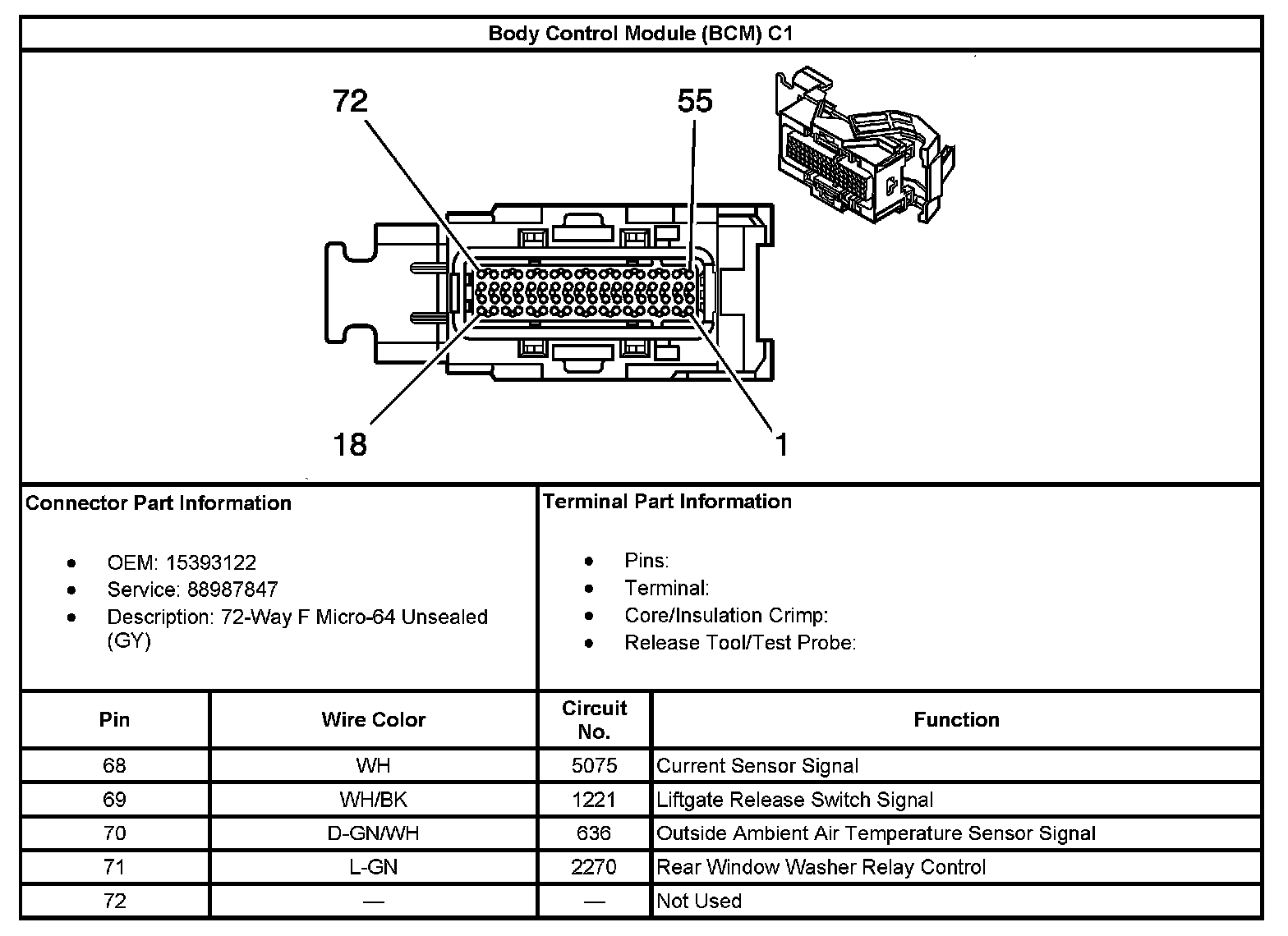 Body Control Module (BCM) C1

72

55

18

1

Connector Part Information

- OEM: 15393122
- Service: 88987847
- Description: 72-Way F Micro-64 Unsealed (GY)

Terminal Part Information

- Pins:
- Terminal:
- Core/Insulation Crimp:
- Release Tool/Test Probe:

| Pin | Wire Color | Circuit No. | Function |
|---|---|---|---|
| 68 | WH | 5075 | Current Sensor Signal |
| 69 | WH/BK | 1221 | Liftgate Release Switch Signal |
| 70 | D-GN/WH | 636 | Outside Ambient Air Temperature Sensor Signal |
| 71 | L-GN | 2270 | Rear Window Washer Relay Control |
| 72 | — | — | Not Used |