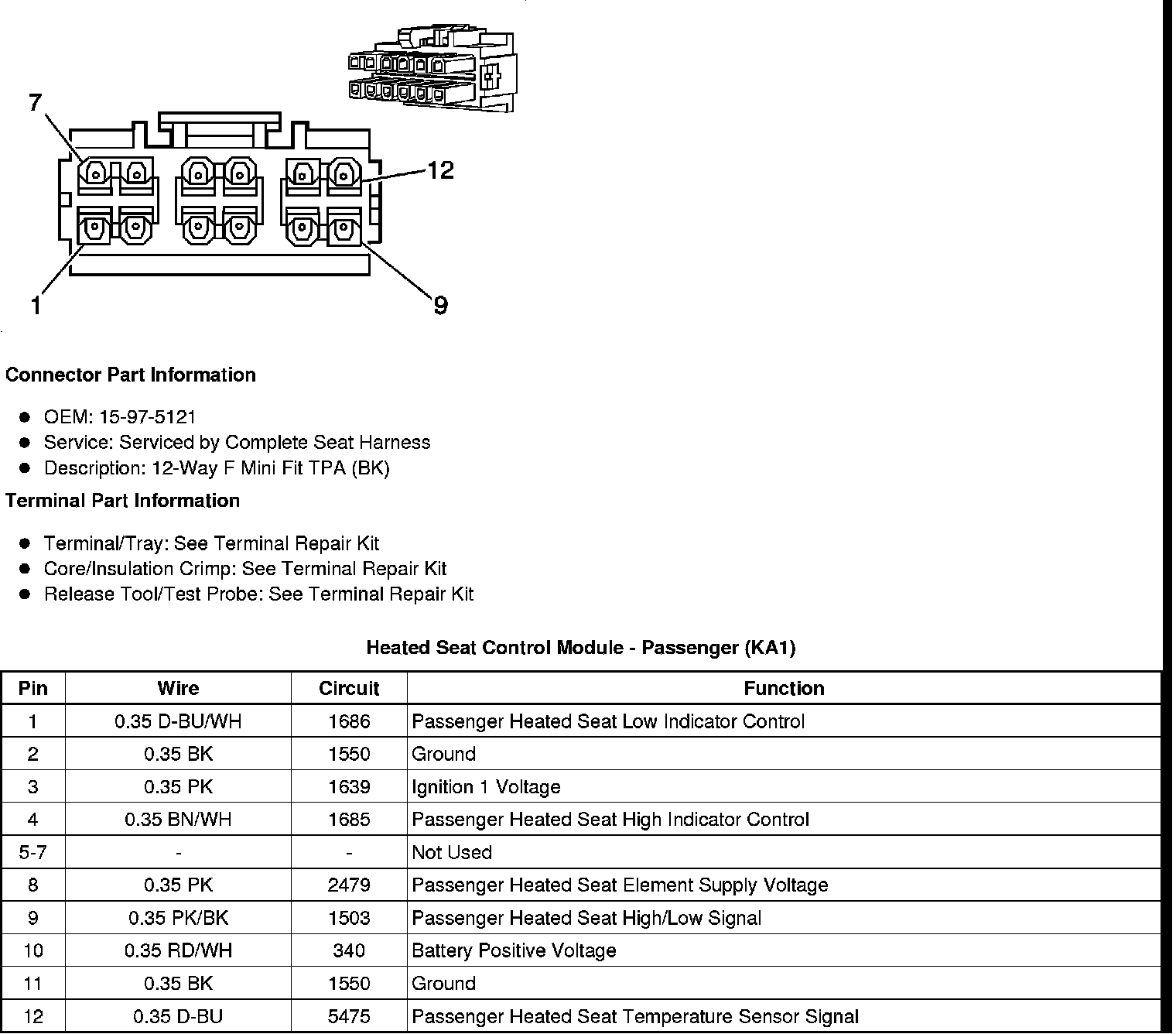 7

12

1

9

Connector Part Information

- OEM: 15-97-5121
- Service: Serviced by Complete Seat Harness
- Description: 12-Way F Mini Fit TPA (BK)

Terminal Part Information

- Terminal/Tray: See Terminal Repair Kit
- Core/Insulation Crimp: See Terminal Repair Kit
- Release Tool/Test Probe: See Terminal Repair Kit

Heated Seat Control Module - Passenger (KA1)

| Pin | Wire | Circuit | Function |
|---|---|---|---|
| 1 | 0.35 D-BU/WH | 1686 | Passenger Heated Seat Low Indicator Control |
| 2 | 0.35 BK | 1550 | Ground |
| 3 | 0.35 PK | 1639 | Ignition 1 Voltage |
| 4 | 0.35 BN/WH | 1685 | Passenger Heated Seat High Indicator Control |
| 5-7 | - | - | Not Used |
| 8 | 0.35 PK | 2479 | Passenger Heated Seat Element Supply Voltage |
| 9 | 0.35 PK/BK | 1503 | Passenger Heated Seat High/Low Signal |
| 10 | 0.35 RD/WH | 340 | Battery Positive Voltage |
| 11 | 0.35 BK | 1550 | Ground |
| 12 | 0.35 D-BU | 5475 | Passenger Heated Seat Temperature Sensor Signal |