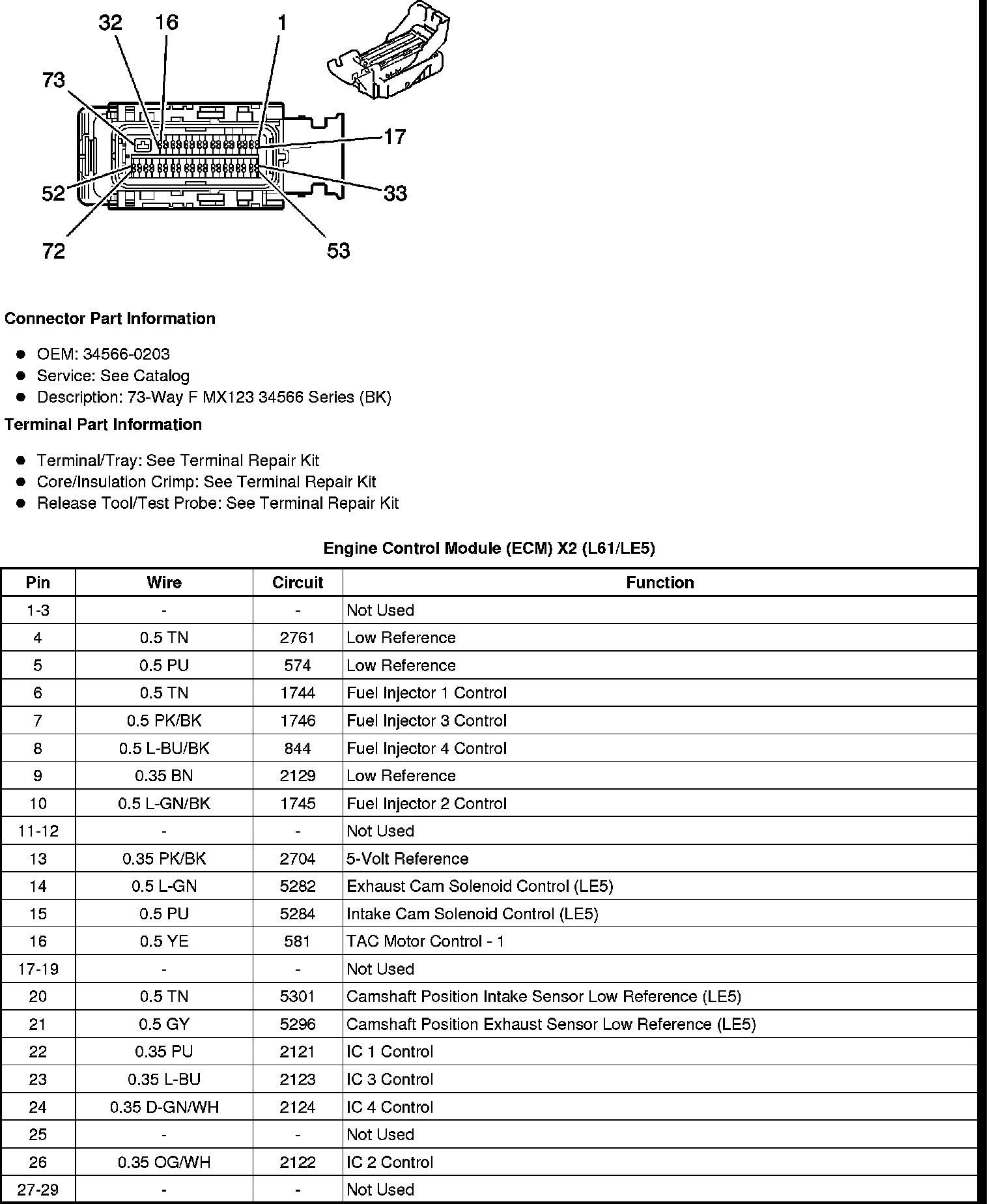 32 16 1
73
17
52
33
72
53

**Connector Part Information**

- OEM: 34566-0203
- Service: See Catalog
- Description: 73-Way F MX123 34566 Series (BK)

**Terminal Part Information**

- Terminal/Tray: See Terminal Repair Kit
- Core/Insulation Crimp: See Terminal Repair Kit
- Release Tool/Test Probe: See Terminal Repair Kit

**Engine Control Module (ECM) X2 (L61/LE5)**

| Pin | Wire | Circuit | Function |
|---|---|---|---|
| 1-3 | - | - | Not Used |
| 4 | 0.5 TN | 2761 | Low Reference |
| 5 | 0.5 PU | 574 | Low Reference |
| 6 | 0.5 TN | 1744 | Fuel Injector 1 Control |
| 7 | 0.5 PK/BK | 1746 | Fuel Injector 3 Control |
| 8 | 0.5 L-BU/BK | 844 | Fuel Injector 4 Control |
| 9 | 0.35 BN | 2129 | Low Reference |
| 10 | 0.5 L-GN/BK | 1745 | Fuel Injector 2 Control |
| 11-12 | - | - | Not Used |
| 13 | 0.35 PK/BK | 2704 | 5-Volt Reference |
| 14 | 0.5 L-GN | 5282 | Exhaust Cam Solenoid Control (LE5) |
| 15 | 0.5 PU | 5284 | Intake Cam Solenoid Control (LE5) |
| 16 | 0.5 YE | 581 | TAC Motor Control - 1 |
| 17-19 | - | - | Not Used |
| 20 | 0.5 TN | 5301 | Camshaft Position Intake Sensor Low Reference (LE5) |
| 21 | 0.5 GY | 5296 | Camshaft Position Exhaust Sensor Low Reference (LE5) |
| 22 | 0.35 PU | 2121 | IC 1 Control |
| 23 | 0.35 L-BU | 2123 | IC 3 Control |
| 24 | 0.35 D-GN/WH | 2124 | IC 4 Control |
| 25 | - | - | Not Used |
| 26 | 0.35 OG/WH | 2122 | IC 2 Control |
| 27-29 | - | - | Not Used |