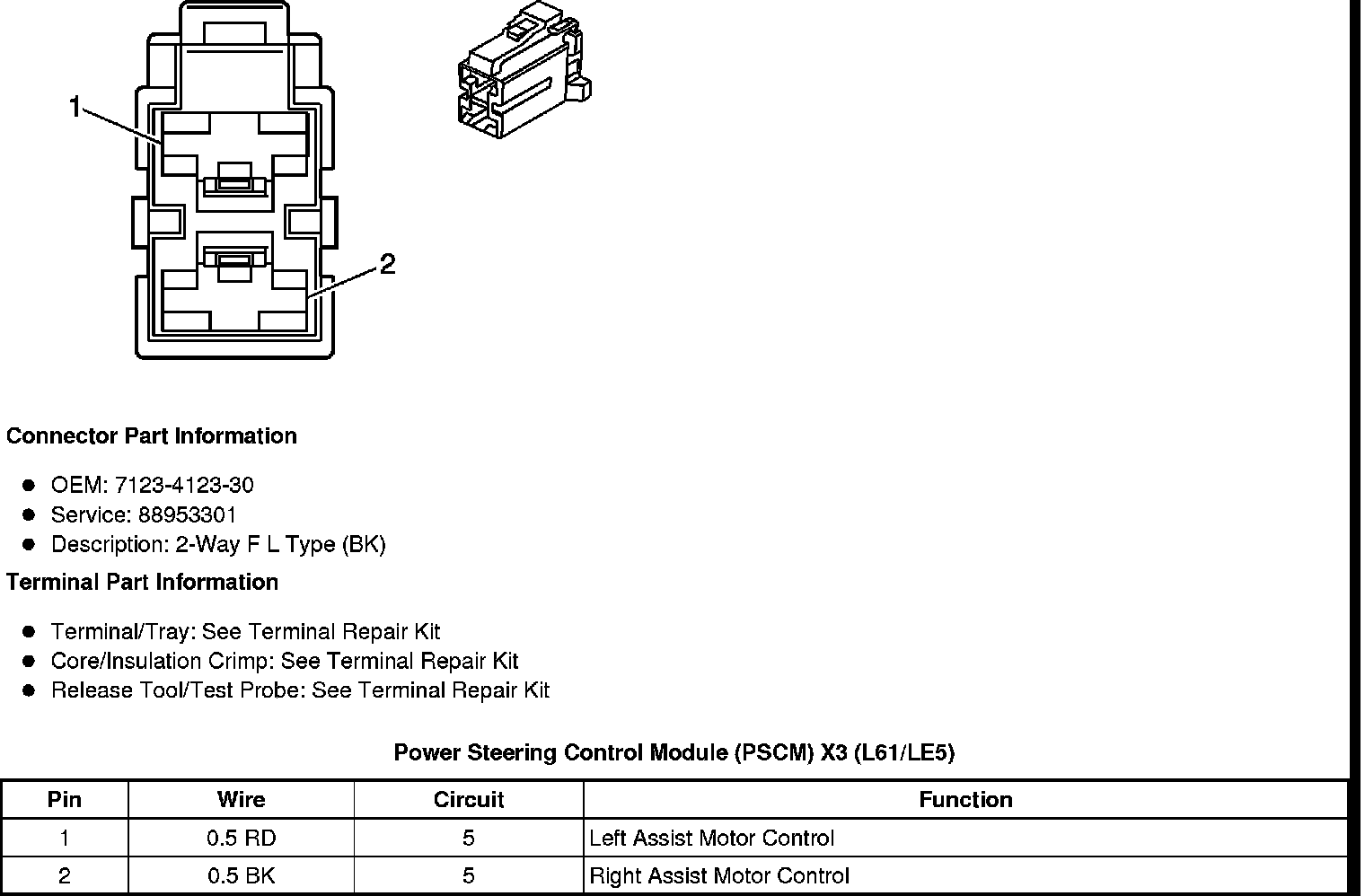 1

2

Connector Part Information

- OEM: 7123-4123-30
- Service: 88953301
- Description: 2-Way F L Type (BK)

Terminal Part Information

- Terminal/Tray: See Terminal Repair Kit
- Core/Insulation Crimp: See Terminal Repair Kit
- Release Tool/Test Probe: See Terminal Repair Kit

Power Steering Control Module (PSCM) X3 (L61/LE5)

| Pin | Wire | Circuit | Function |
|---|---|---|---|
| 1 | 0.5 RD | 5 | Left Assist Motor Control |
| 2 | 0.5 BK | 5 | Right Assist Motor Control |