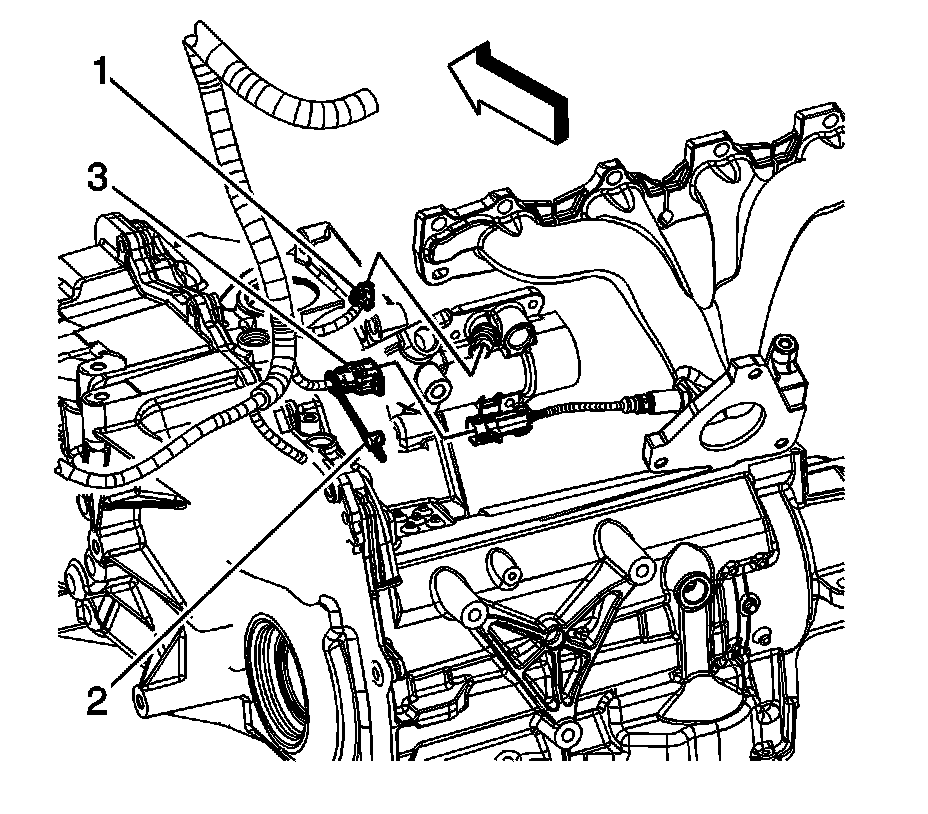 1
3
2