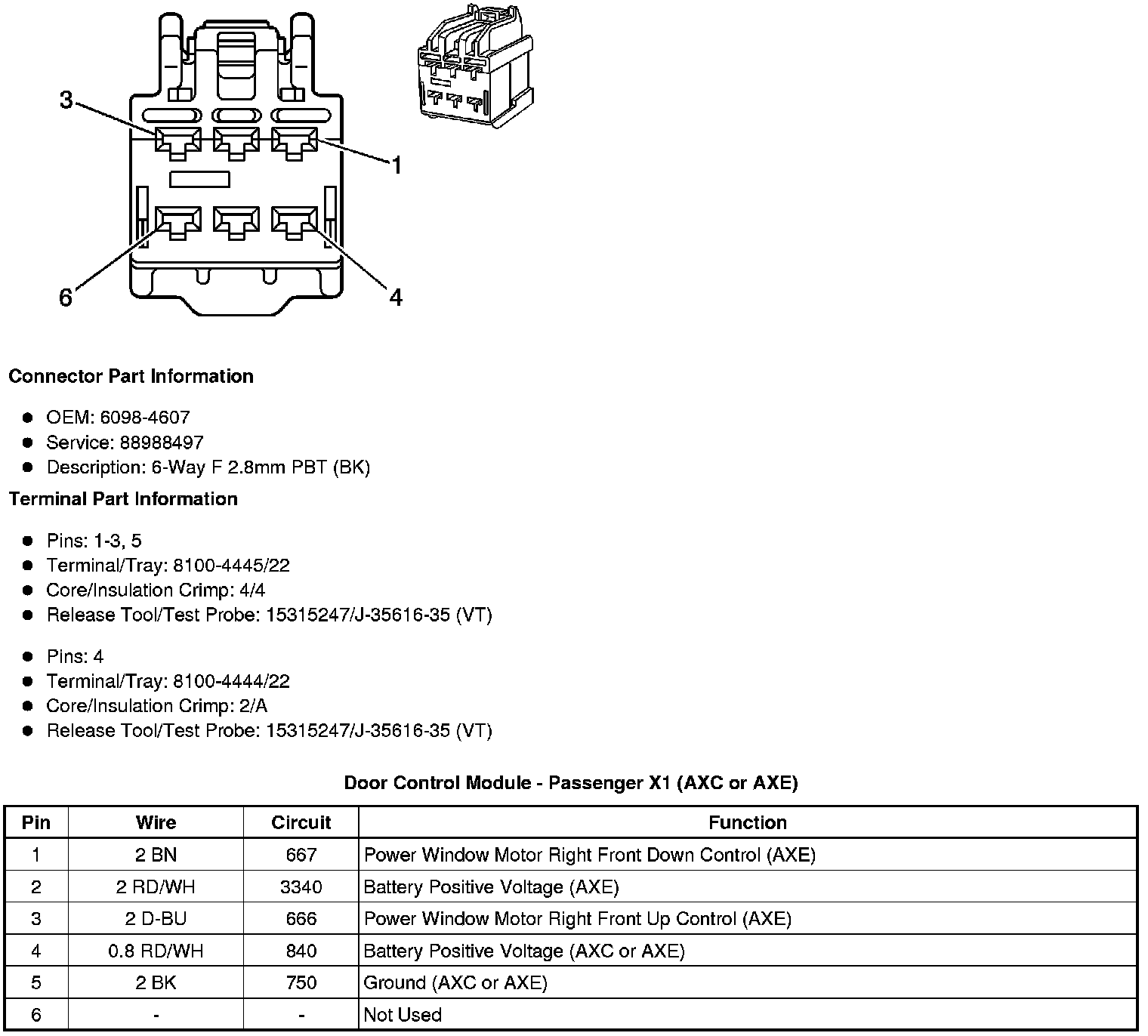 3
1
6
4

**Connector Part Information**

- OEM: 6098-4607
- Service: 88988497
- Description: 6-Way F 2.8mm PBT (BK)

**Terminal Part Information**

- Pins: 1-3, 5
- Terminal/Tray: 8100-4445/22
- Core/Insulation Crimp: 4/4
- Release Tool/Test Probe: 15315247/J-35616-35 (VT)

- Pins: 4
- Terminal/Tray: 8100-4444/22
- Core/Insulation Crimp: 2/A
- Release Tool/Test Probe: 15315247/J-35616-35 (VT)

**Door Control Module - Passenger X1 (AXC or AXE)**

| Pin | Wire | Circuit | Function |
|---|---|---|---|
| 1 | 2 BN | 667 | Power Window Motor Right Front Down Control (AXE) |
| 2 | 2 RD/WH | 3340 | Battery Positive Voltage (AXE) |
| 3 | 2 D-BU | 666 | Power Window Motor Right Front Up Control (AXE) |
| 4 | 0.8 RD/WH | 840 | Battery Positive Voltage (AXC or AXE) |
| 5 | 2 BK | 750 | Ground (AXC or AXE) |
| 6 | - | - | Not Used |