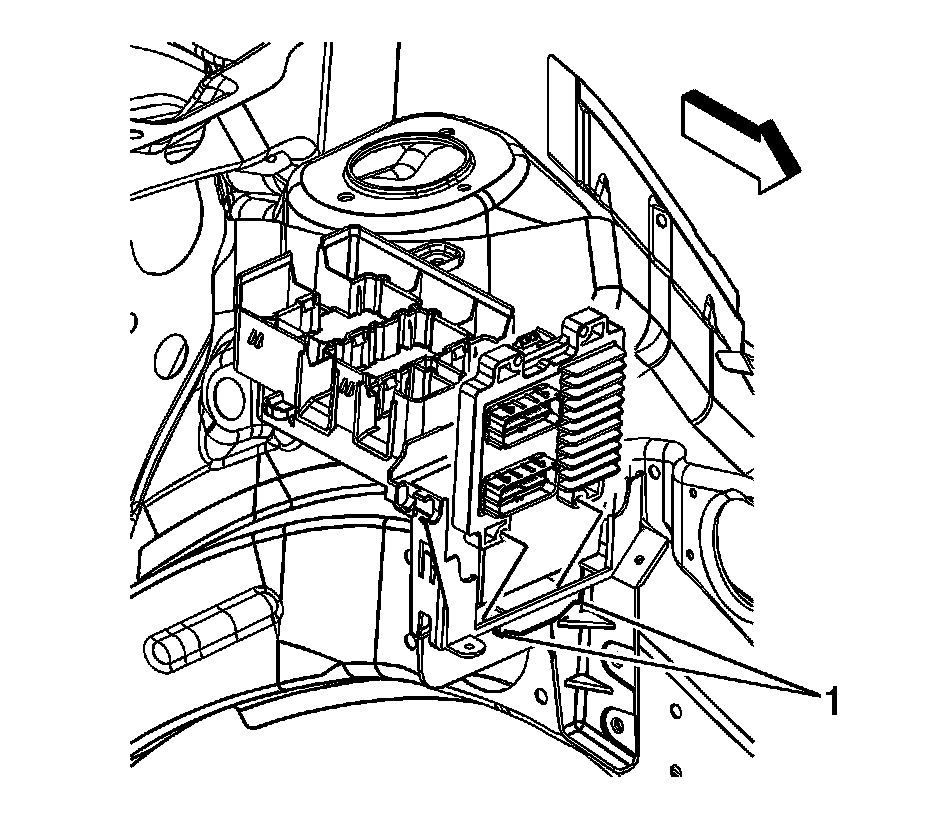 1