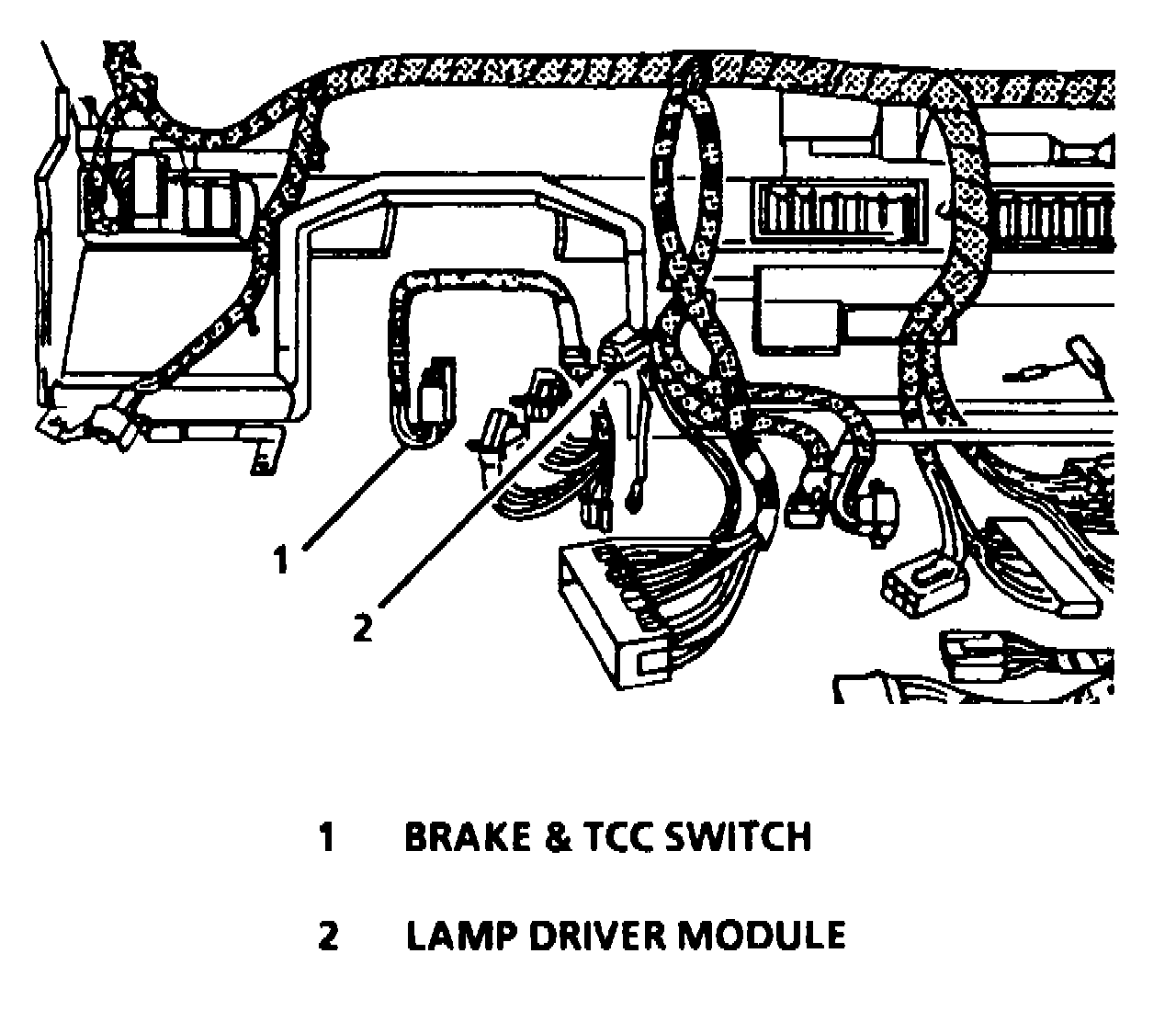 1

2

1 BRAKE & TCC SWITCH

2 LAMP DRIVER MODULE