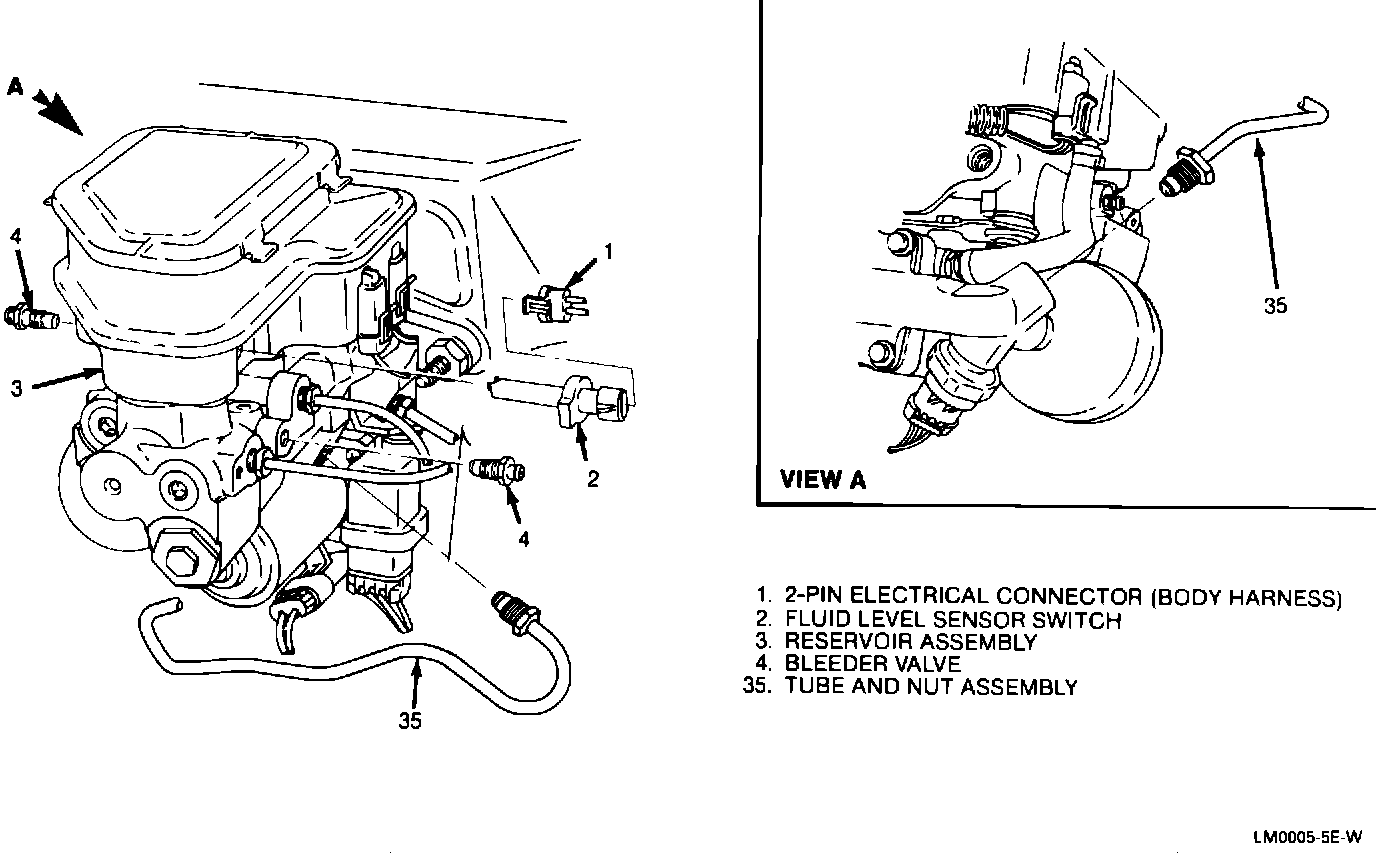 A

4

3

1

2

4

35

35

VIEW A

1. 2-PIN ELECTRICAL CONNECTOR (BODY HARNESS)
2. FLUID LEVEL SENSOR SWITCH
3. RESERVOIR ASSEMBLY
4. BLEEDER VALVE
35. TUBE AND NUT ASSEMBLY

LM0005-5E-W