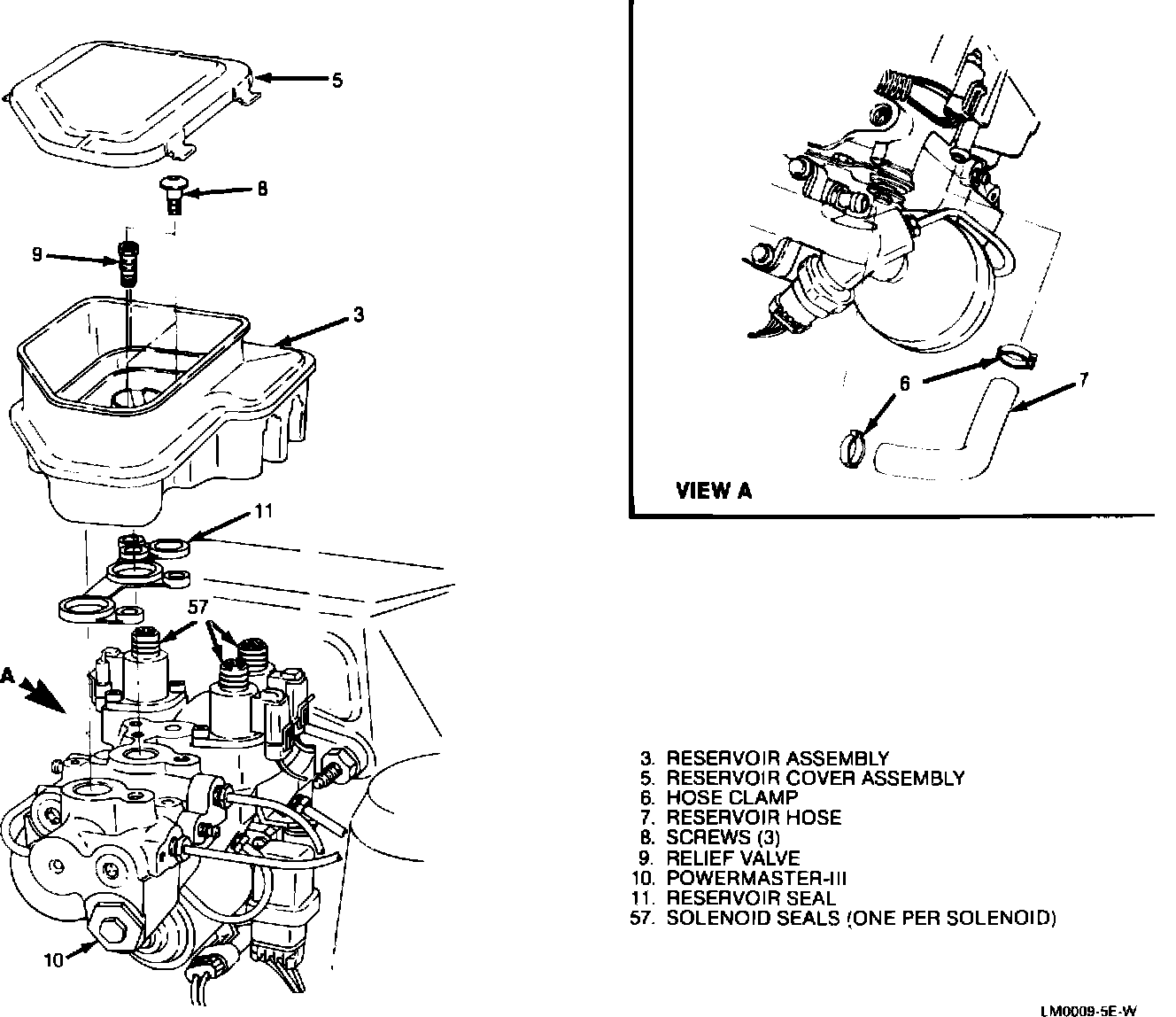 5

8

9

3

11

57

A

10

6

7

VIEW A

3. RESERVOIR ASSEMBLY
5. RESERVOIR COVER ASSEMBLY
6. HOSE CLAMP
7. RESERVOIR HOSE
8. SCREWS (3)
9. RELIEF VALVE
10. POWERMASTER-III
11. RESERVOIR SEAL
57. SOLENOID SEALS (ONE PER SOLENOID)

LM0009-5E-W