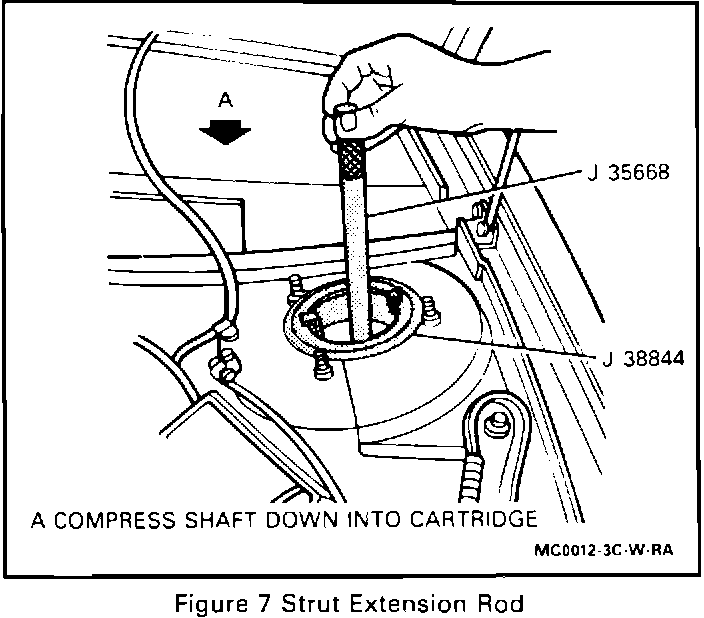 A

J 35668

J 38844

A COMPRESS SHAFT DOWN INTO CARTRIDGE

MC0012-3C-W-RA

Figure 7 Strut Extension Rod