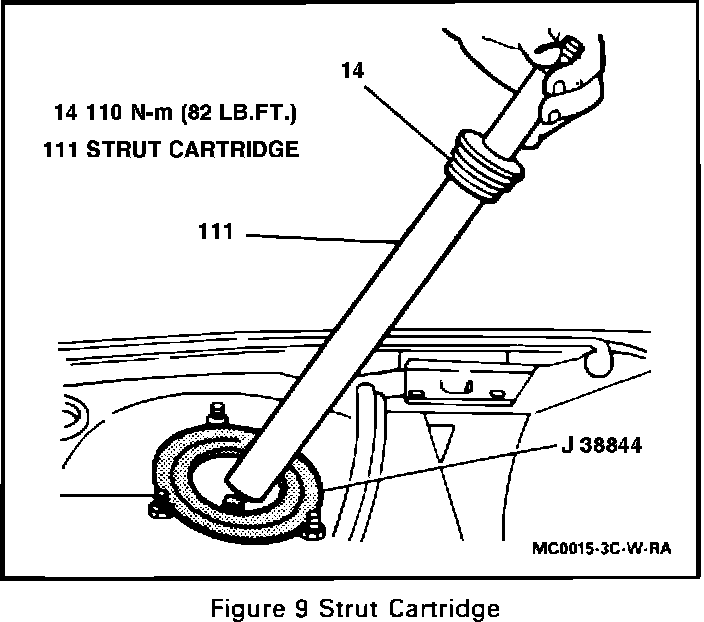 14 110 N-m (82 LB.FT.)
111 STRUT CARTRIDGE

14

111

J 38844

MC0015-3C-W-RA

Figure 9 Strut Cartridge