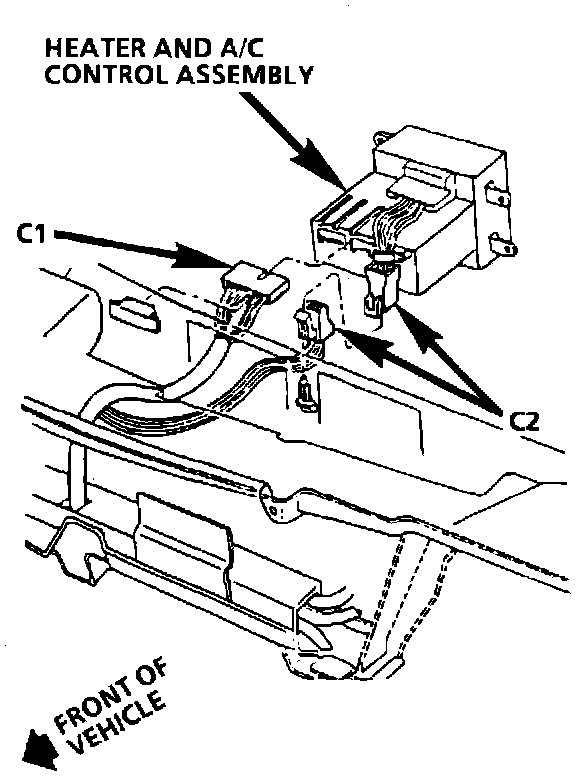 HEATER AND A/C
CONTROL ASSEMBLY

C1

C2

FRONT OF
VEHICLE