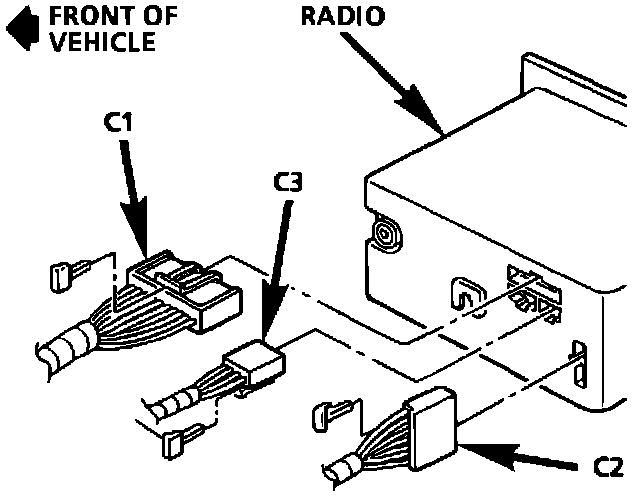 FRONT OF VEHICLE

RADIO

C1

C3

C2