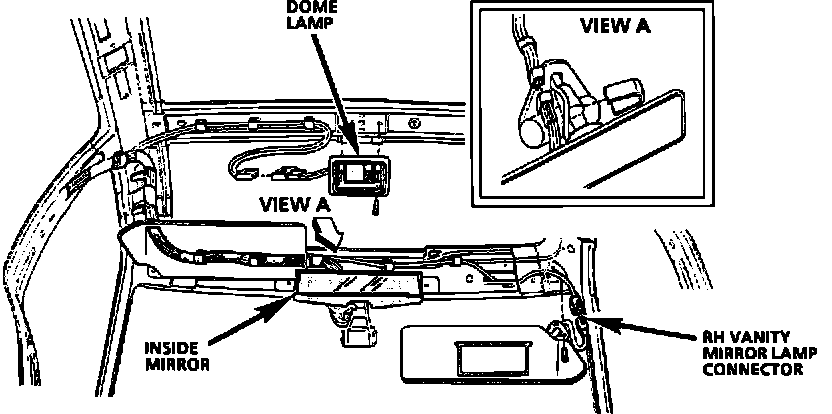 DOME LAMP

VIEW A

VIEW A

INSIDE MIRROR

RH VANITY MIRROR LAMP CONNECTOR