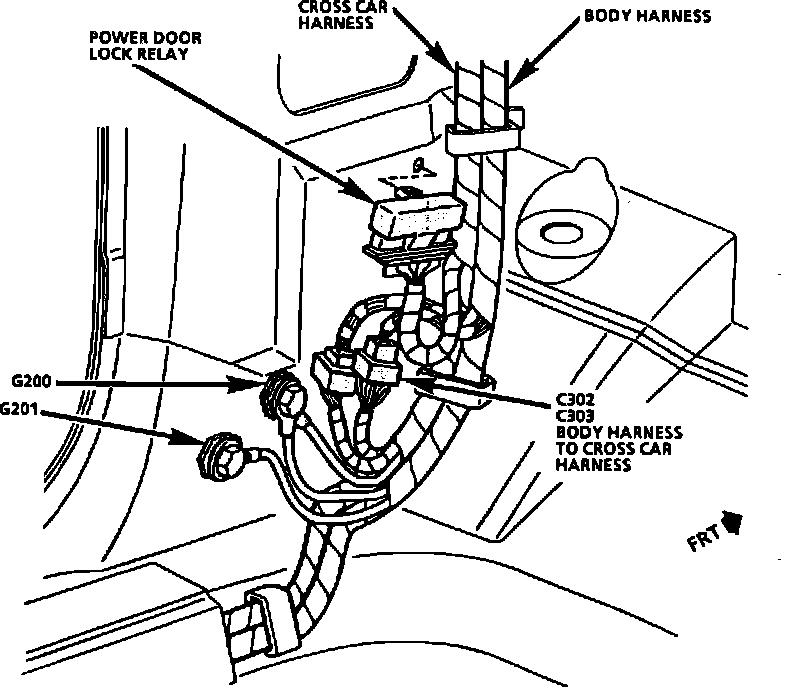 CROSS CAR HARNESS

BODY HARNESS

POWER DOOR LOCK RELAY

G200

G201

C302
C303
BODY HARNESS TO CROSS CAR HARNESS

FRT