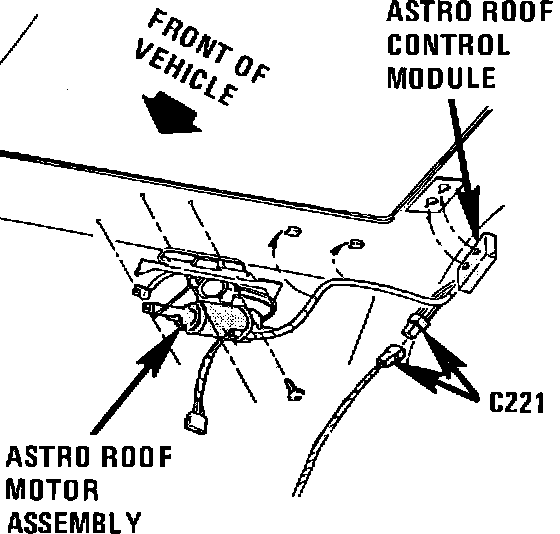 FRONT OF VEHICLE

ASTRO ROOF CONTROL MODULE

C221

ASTRO ROOF MOTOR ASSEMBLY