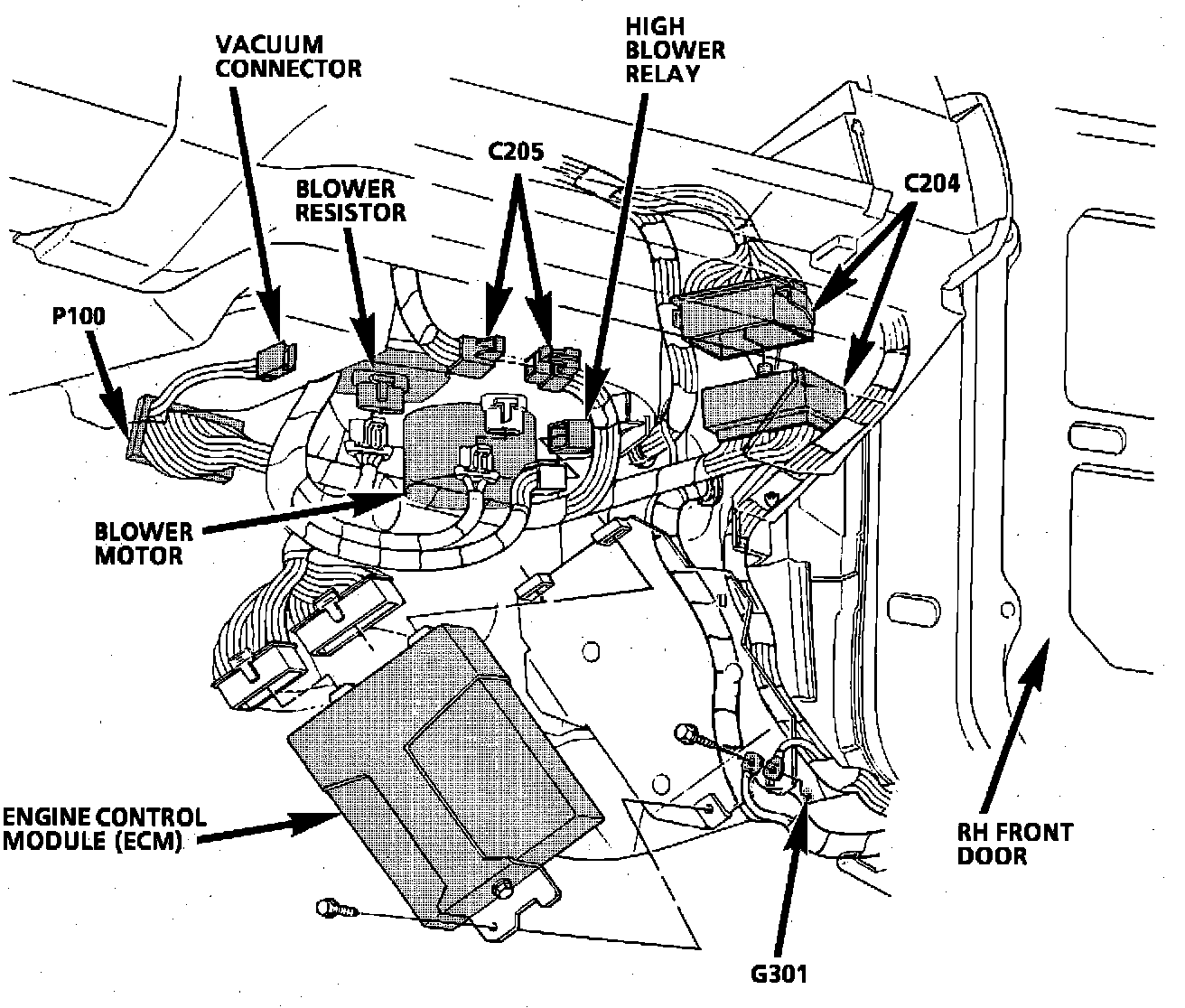 VACUUM CONNECTOR

HIGH BLOWER RELAY

C205

BLOWER RESISTOR

C204

P100

BLOWER MOTOR

ENGINE CONTROL MODULE (ECM)

RH FRONT DOOR

G301